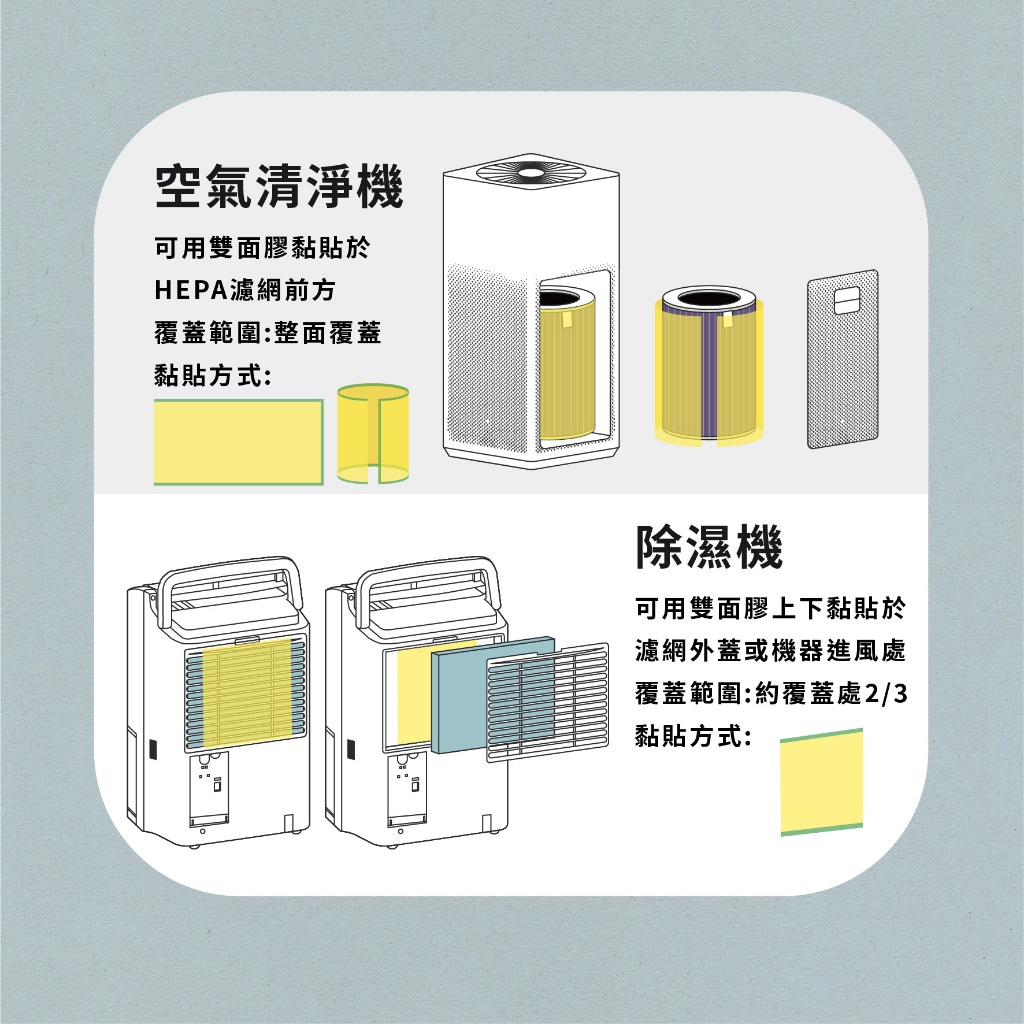 空氣清淨機

可用雙面膠黏貼於
HEPA濾網前方
覆蓋範圍:整面覆蓋
黏貼方式:

除濕機

可用雙面膠上下黏貼於
濾網外蓋或機器進風處
覆蓋範圍:約覆蓋處2/3
黏貼方式: