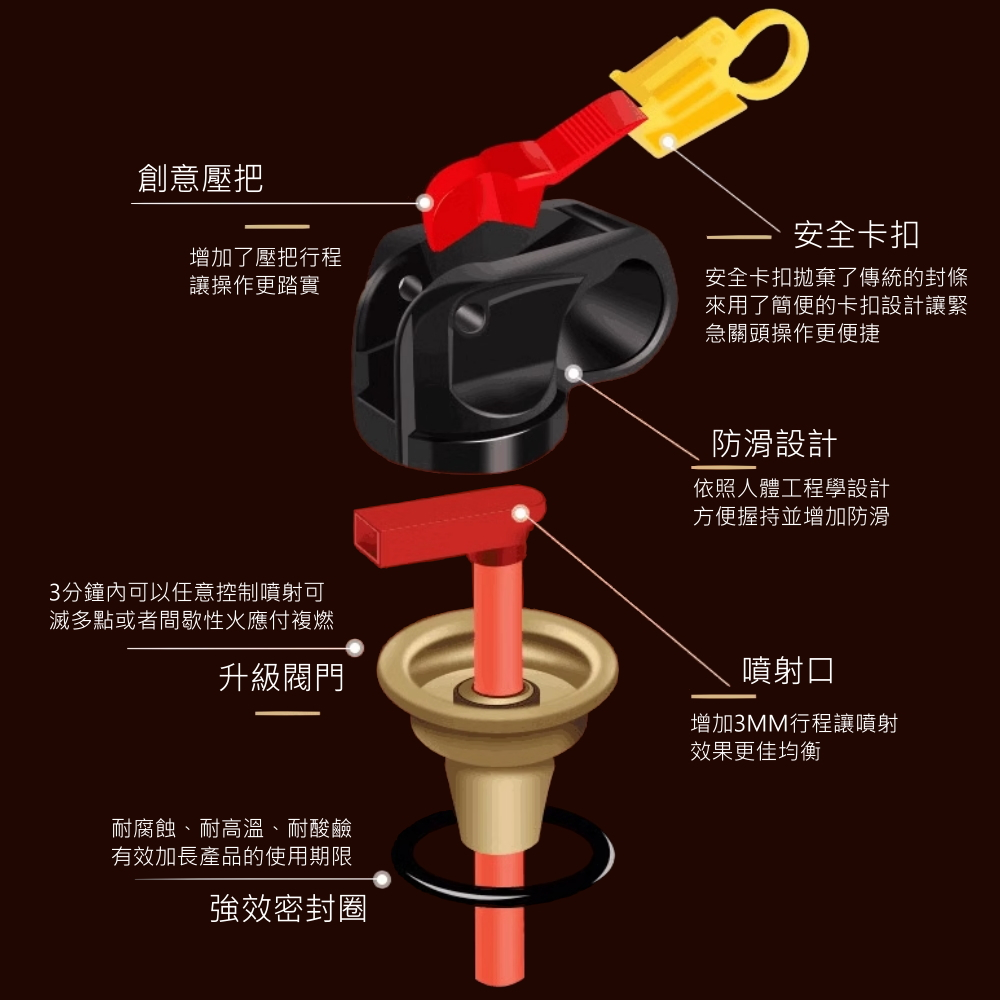 創意壓把

增加了壓把行程
讓操作更踏實

安全卡扣

安全卡扣拋棄了傳統的封條
來用了簡便的卡扣設計讓緊
急關頭操作更便捷

防滑設計

依照人體工程學設計
方便握持並增加防滑

3分鐘內可以任意控制噴射可
滅多點或者間歇性火應付複燃

升級閥門

噴射口

增加3MM行程讓噴射
效果更佳均衡

耐腐蝕、耐高溫、耐酸鹼
有效加長產品的使用期限

強效密封圈