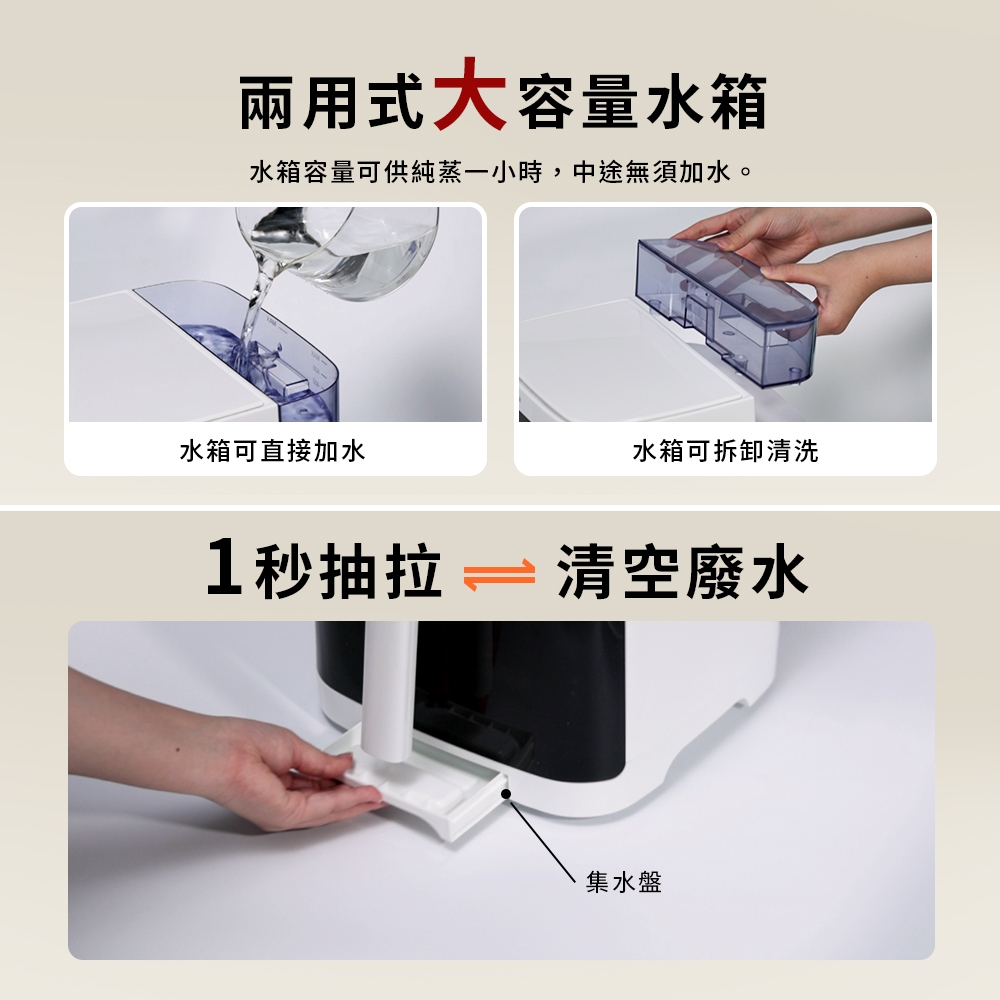 兩用式大容量水箱

水箱容量可供純蒸一小時，中途無須加水。

水箱可直接加水

水箱可拆卸清洗

1秒抽拉 ⇌ 清空廢水

集水盤