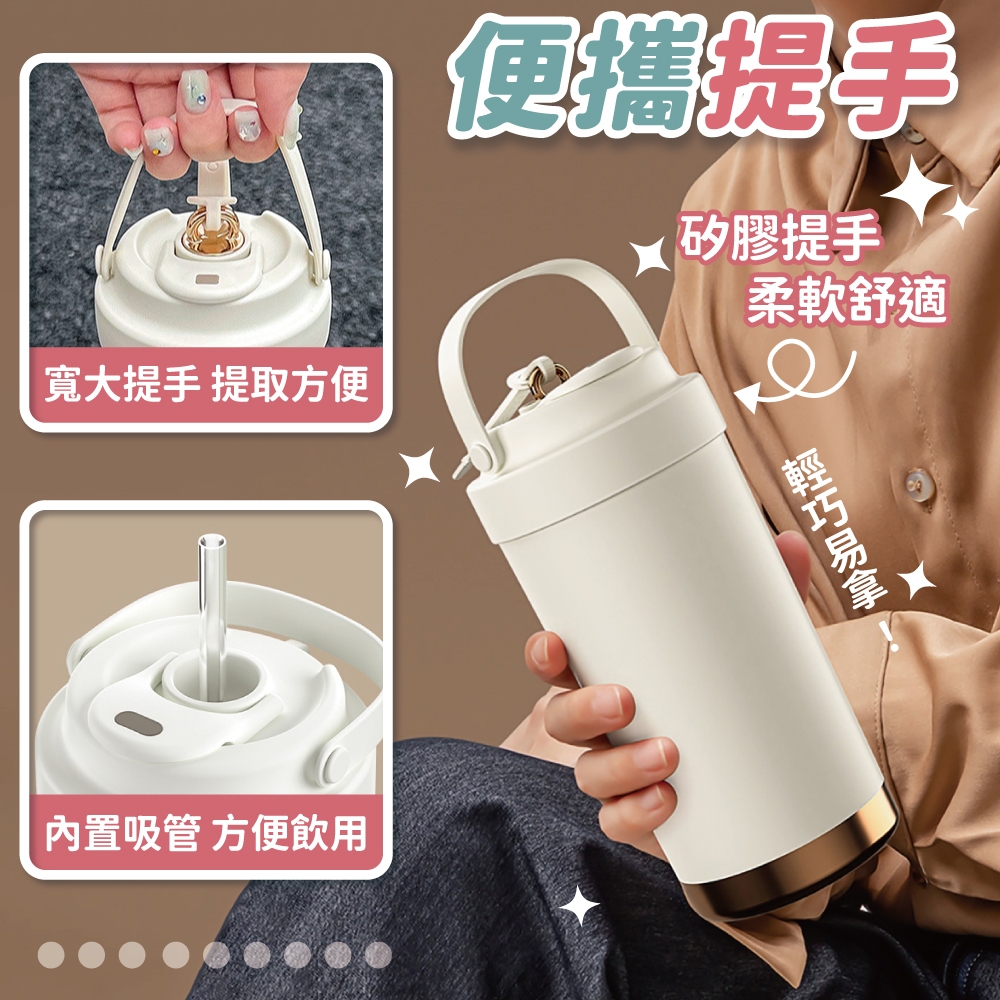 便攜提手

寬大提手 提取方便

矽膠提手
柔軟舒適

輕巧易拿！

內置吸管 方便飲用