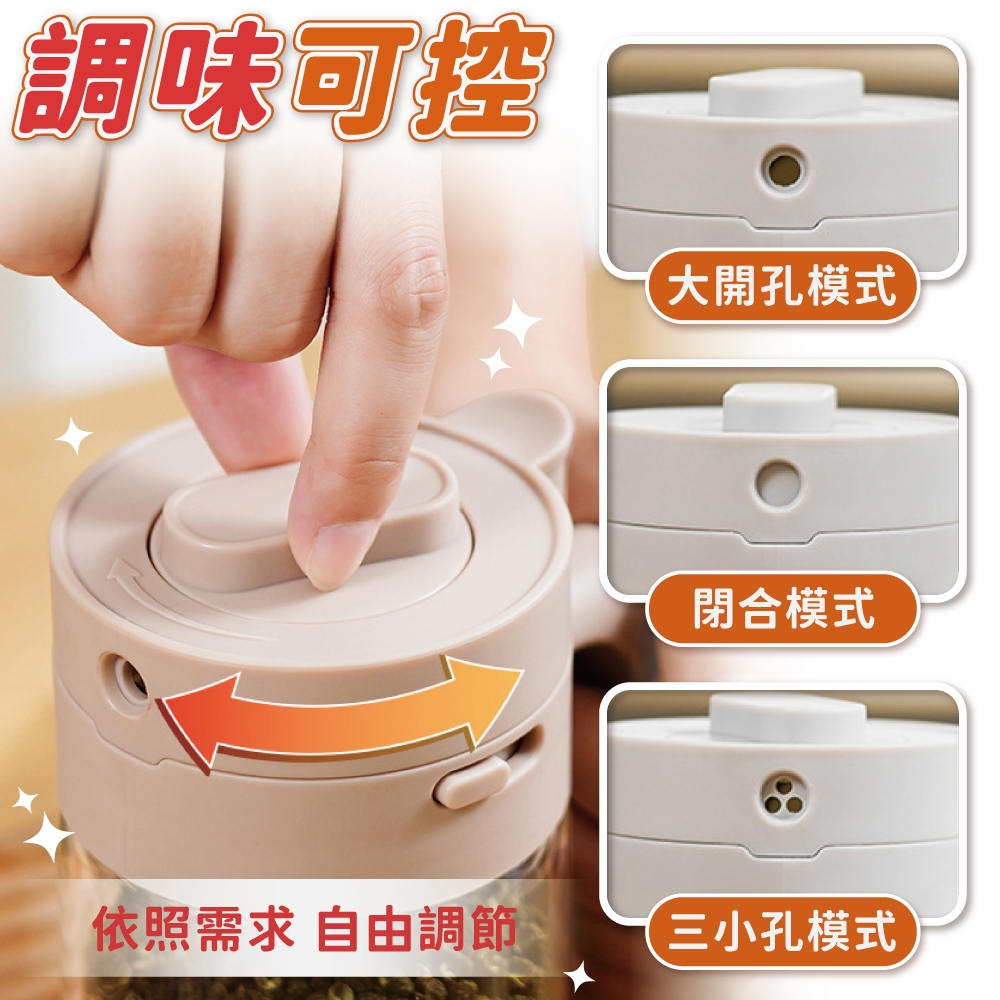 調味可控

大開孔模式

閉合模式

三小孔模式

依照需求 自由調節