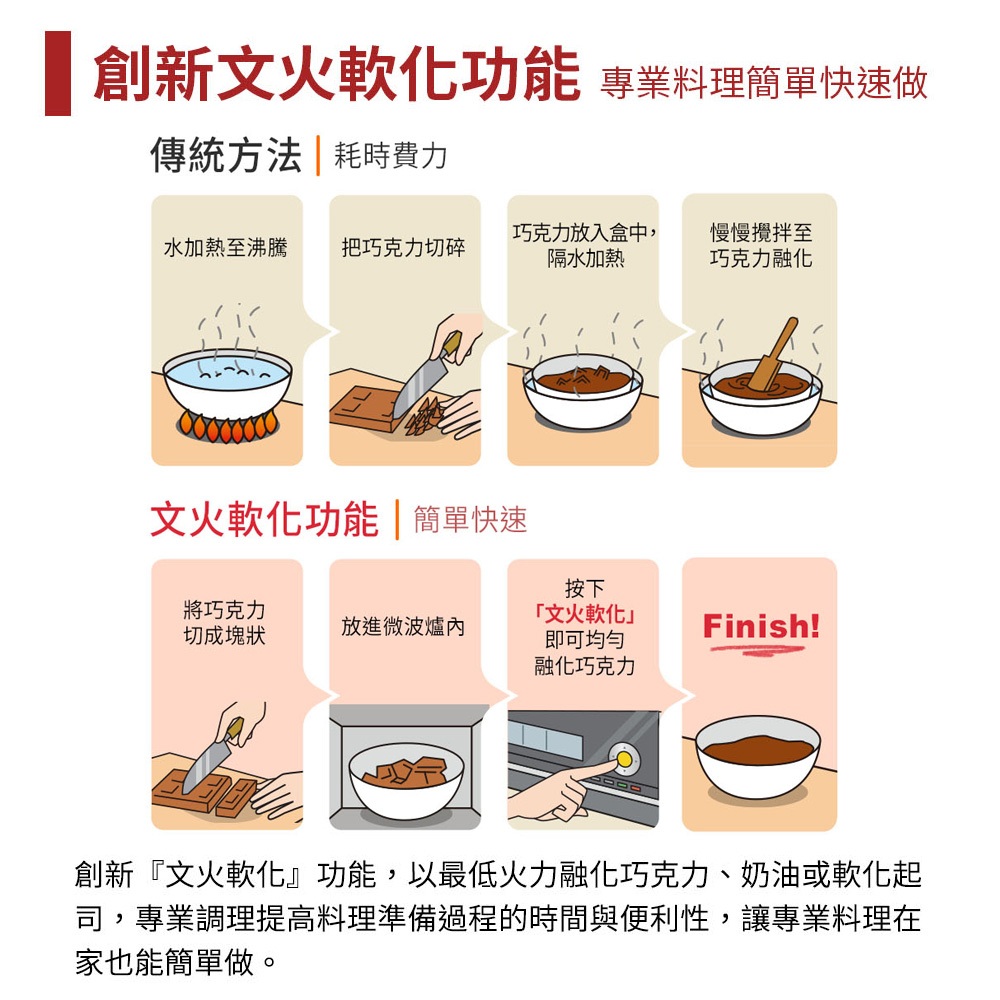 創新文火軟化功能 專業料理簡單快速做

傳統方法 | 耗時費力

水加熱至沸騰

把巧克力切碎

巧克力放入盒中，隔水加熱

慢慢攪拌至巧克力融化

文火軟化功能 | 簡單快速

將巧克力切成塊狀

放進微波爐內

按下「文火軟化」即可均勻融化巧克力

Finish!

創新『文火軟化』功能，以最低火力融化巧克力、奶油或軟化起司，專業調理提高料理準備過程的時間與便利性，讓專業料理在家也能簡單做。