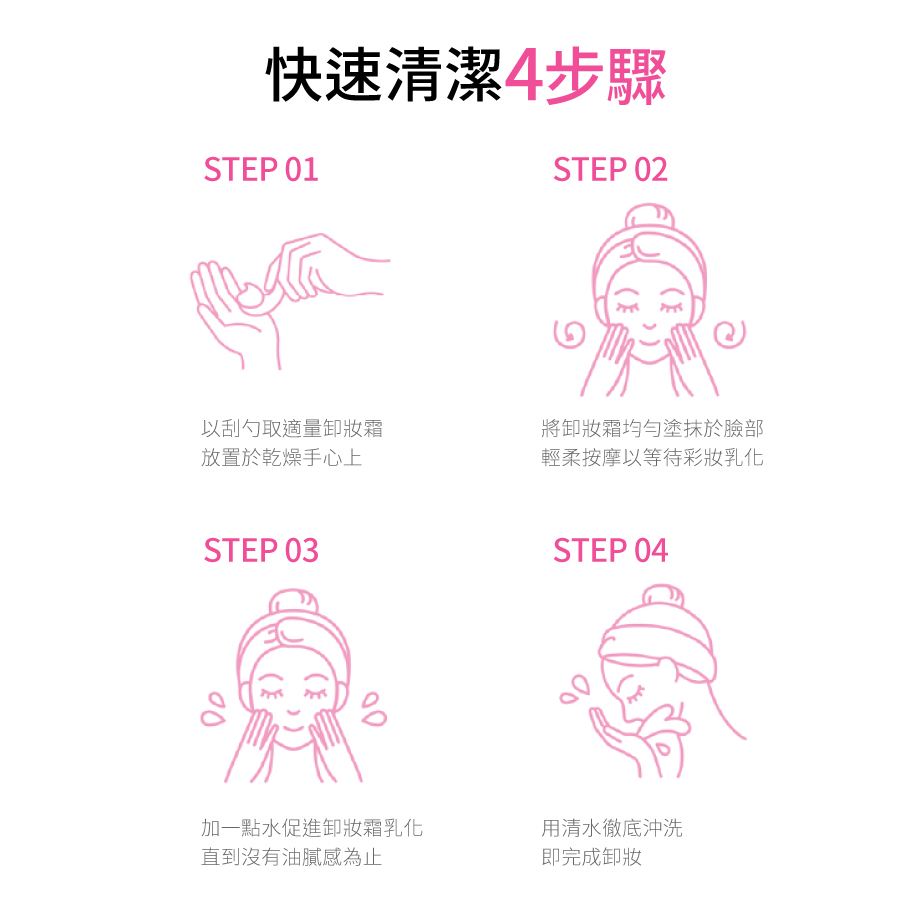 快速清潔4步驟

STEP 01

以刮勺取適量卸妝霜
放置於乾燥手心上

STEP 02

將卸妝霜均勻塗抹於臉部
輕柔按摩以等待彩妝乳化

STEP 03

加一點水促進卸妝霜乳化
直到沒有油膩感為止

STEP 04

用清水徹底沖洗
即完成卸妝