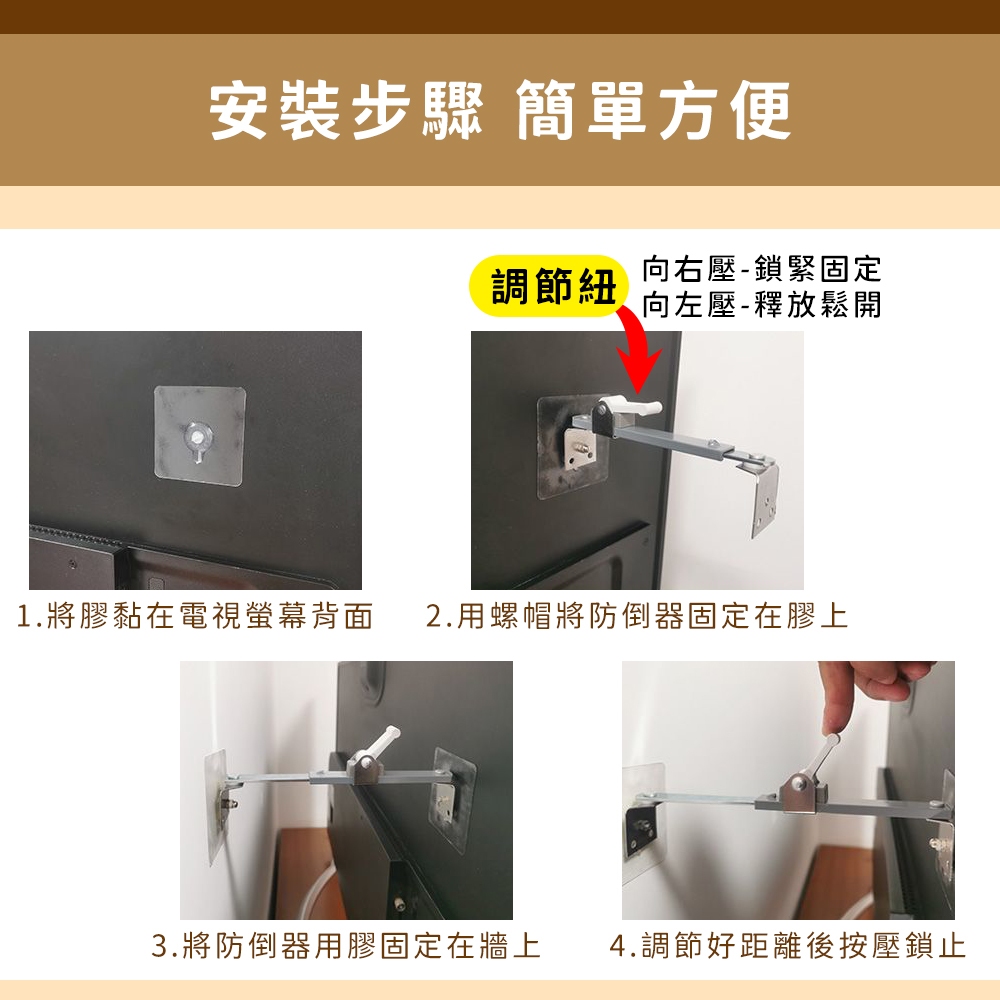 安裝步驟 簡單方便

調節紐

向右壓-鎖緊固定
向左壓-釋放鬆開

1.將膠黏在電視螢幕背面

2.用螺帽將防倒器固定在膠上

3.將防倒器用膠固定在牆上

4.調節好距離後按壓鎖止