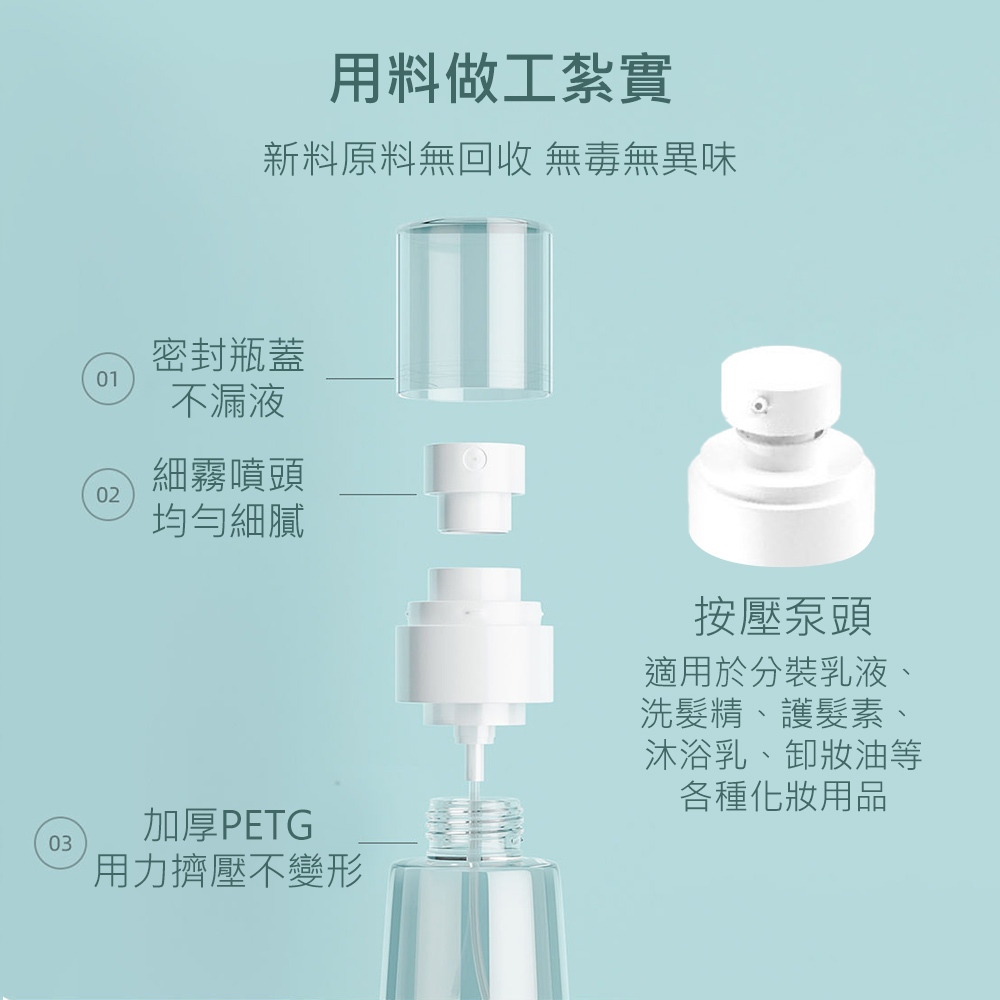 用料做工紮實

新料原料無回收 無毒無異味

01 密封瓶蓋 不漏液

02 細霧噴頭 均勻細膩

03 加厚PETG 用力擠壓不變形

按壓泵頭

適用於分裝乳液、洗髮精、護髮素、沐浴乳、卸妝油等各種化妝用品