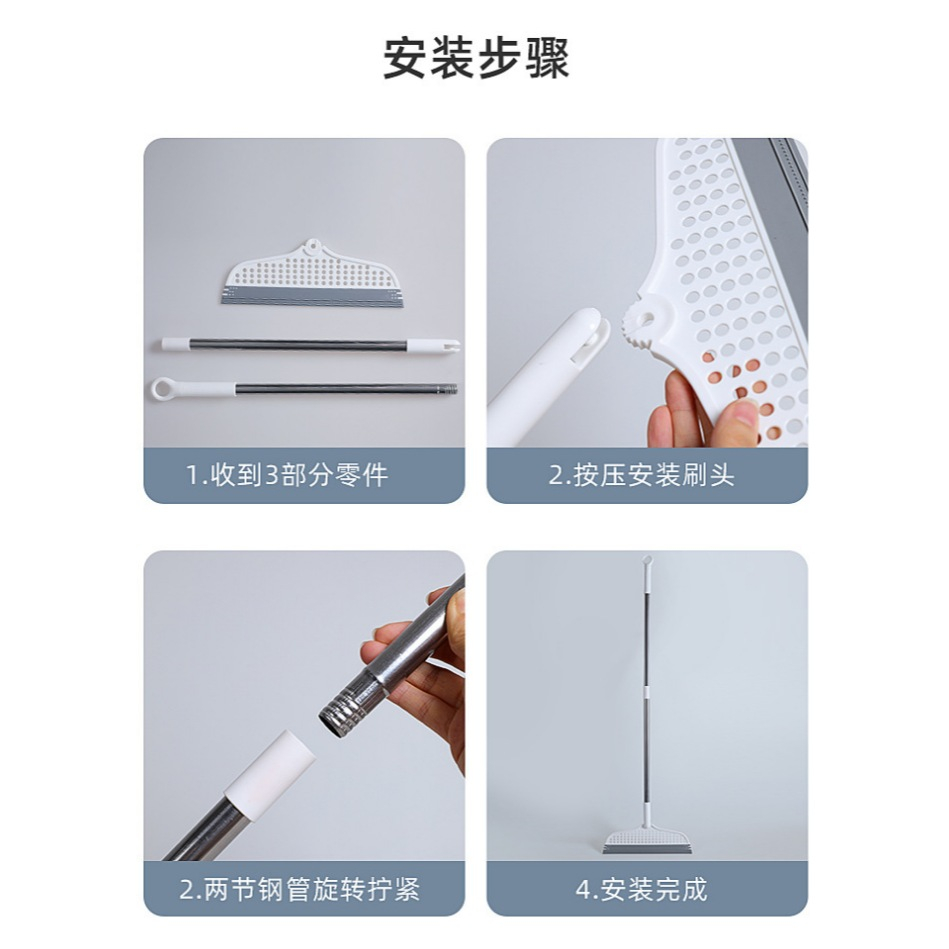 安装步骤

1.收到3部分零件

2.按压安装刷头

2.两节钢管旋转拧紧

4.安装完成