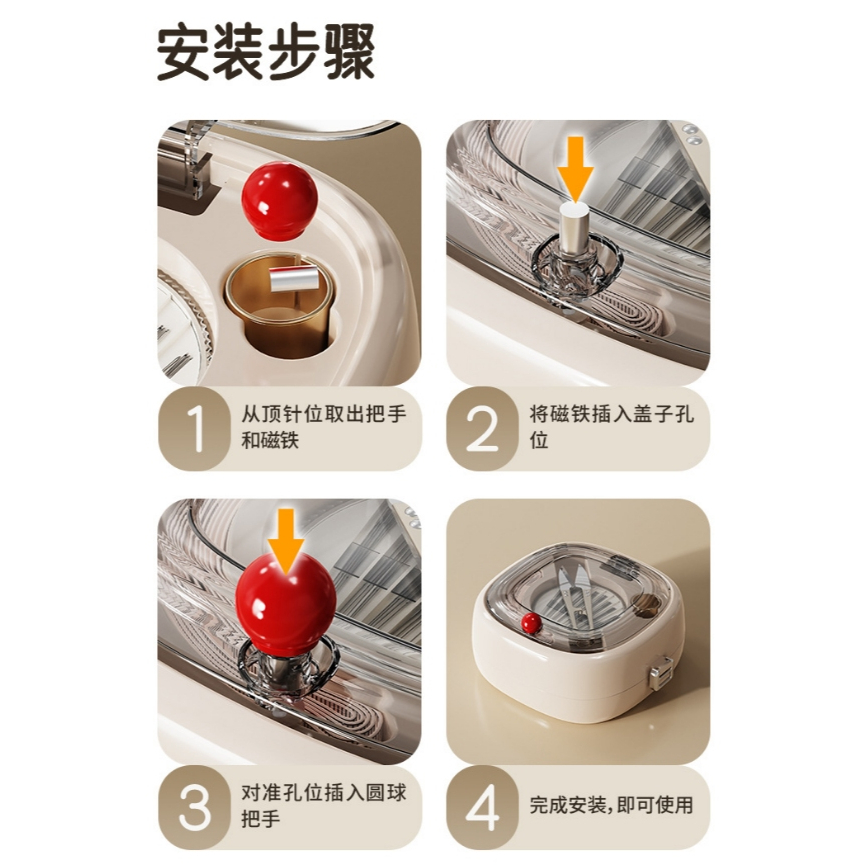 安装步骤

1 从顶针位取出把手和磁铁

2 将磁铁插入盖子孔位

3 对准孔位插入圆球把手

4 完成安装，即可使用