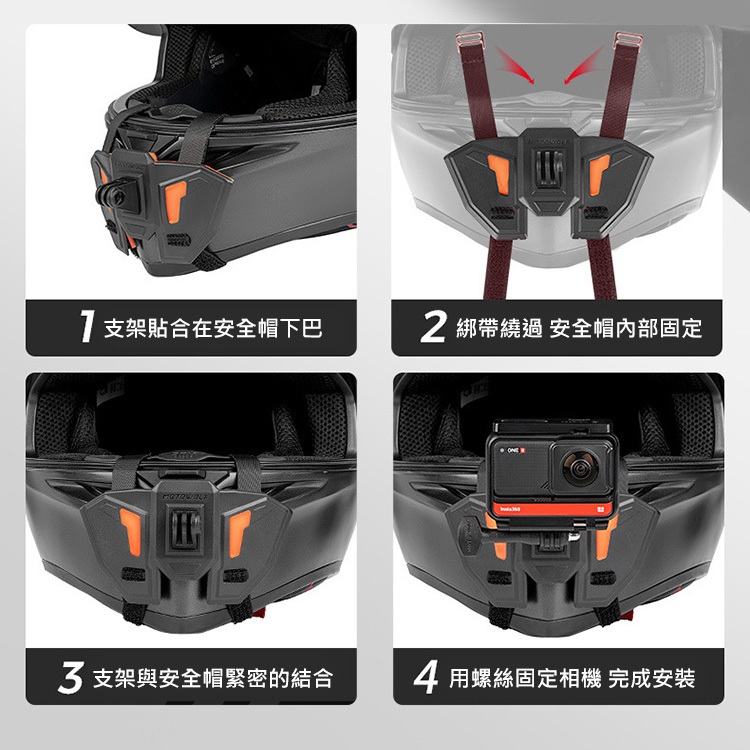 MOTOWOLF

1 支架貼合在安全帽下巴

MOTOWOLF

2 綁帶繞過 安全帽內部固定

MOTOWOLF

3 支架與安全帽緊密的結合

ONE R

Insta360

4 用螺絲固定相機 完成安裝