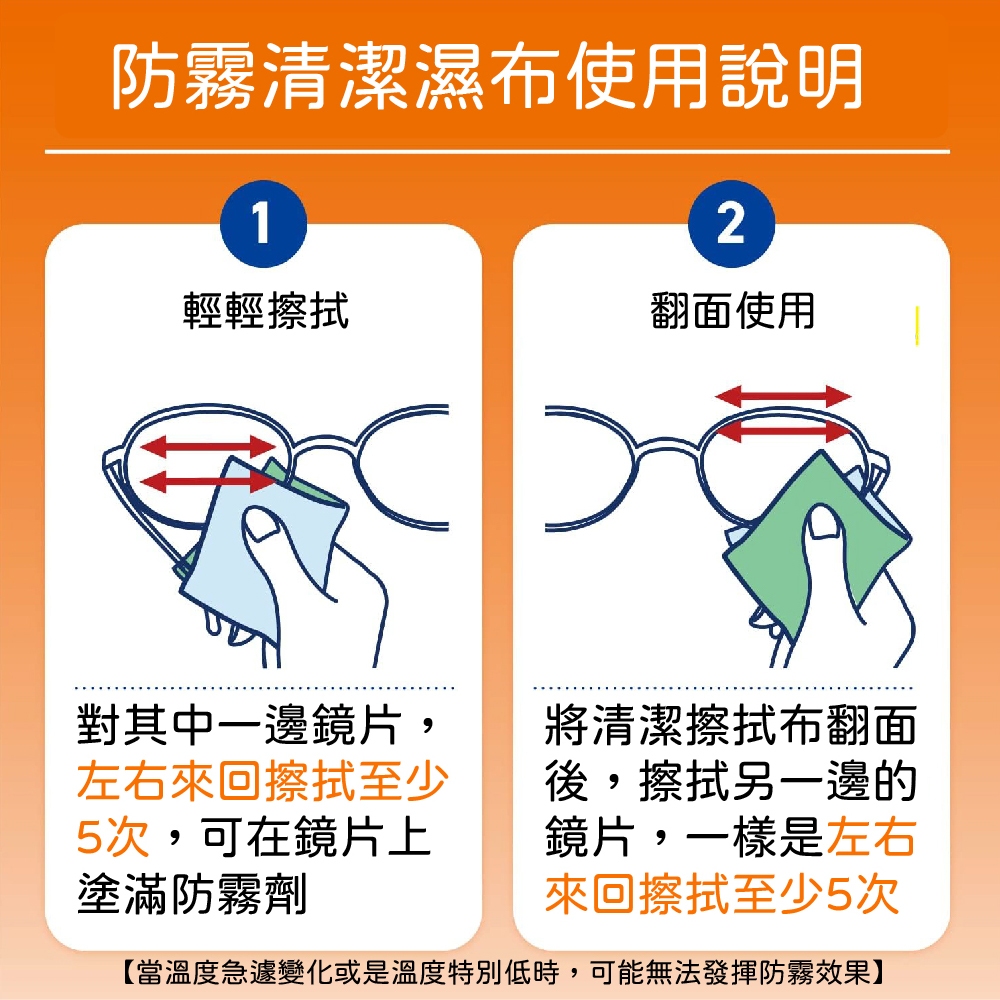 防霧清潔濕布使用說明

1

輕輕擦拭

對其中一邊鏡片，左右來回擦拭至少5次，可在鏡片上塗滿防霧劑

2

翻面使用

將清潔擦拭布翻面後，擦拭另一邊的鏡片，一樣是左右來回擦拭至少5次

【當溫度急遽變化或是溫度特別低時，可能無法發揮防霧效果】