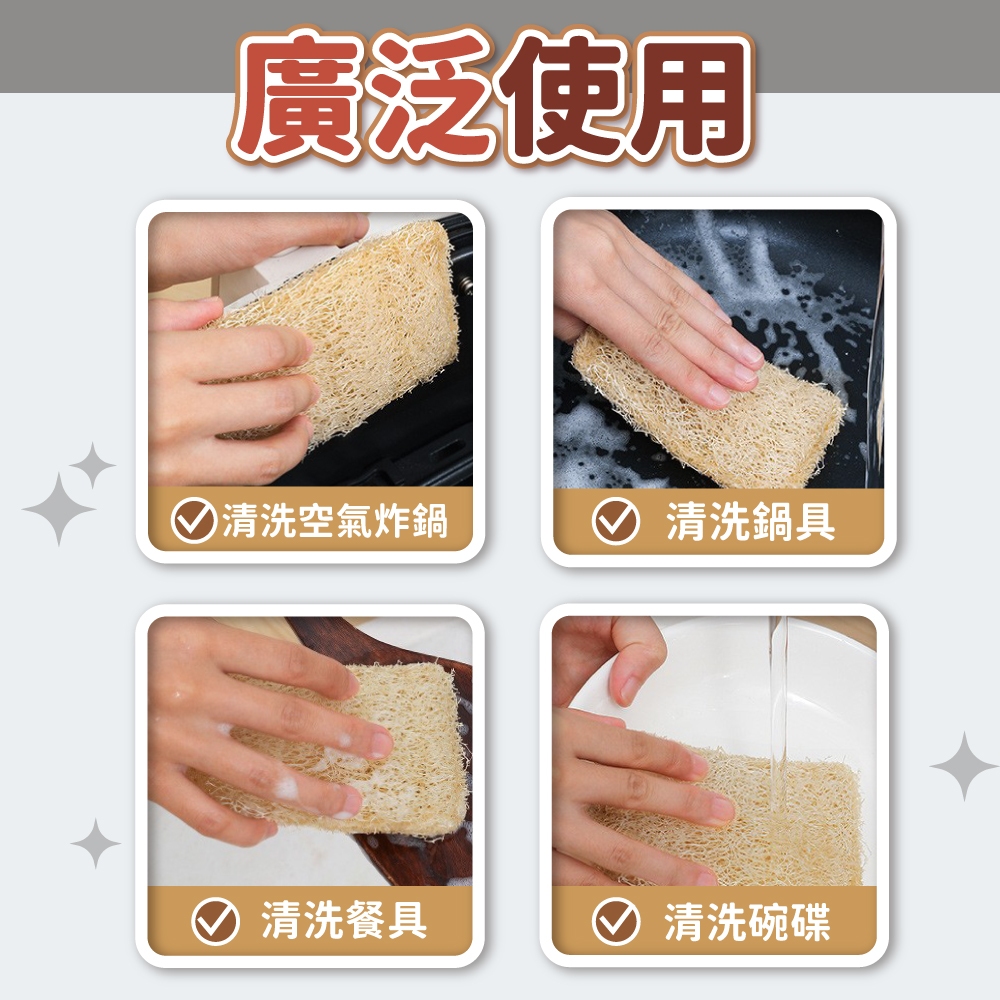 廣泛使用

清洗空氣炸鍋

清洗鍋具

清洗餐具

清洗碗碟