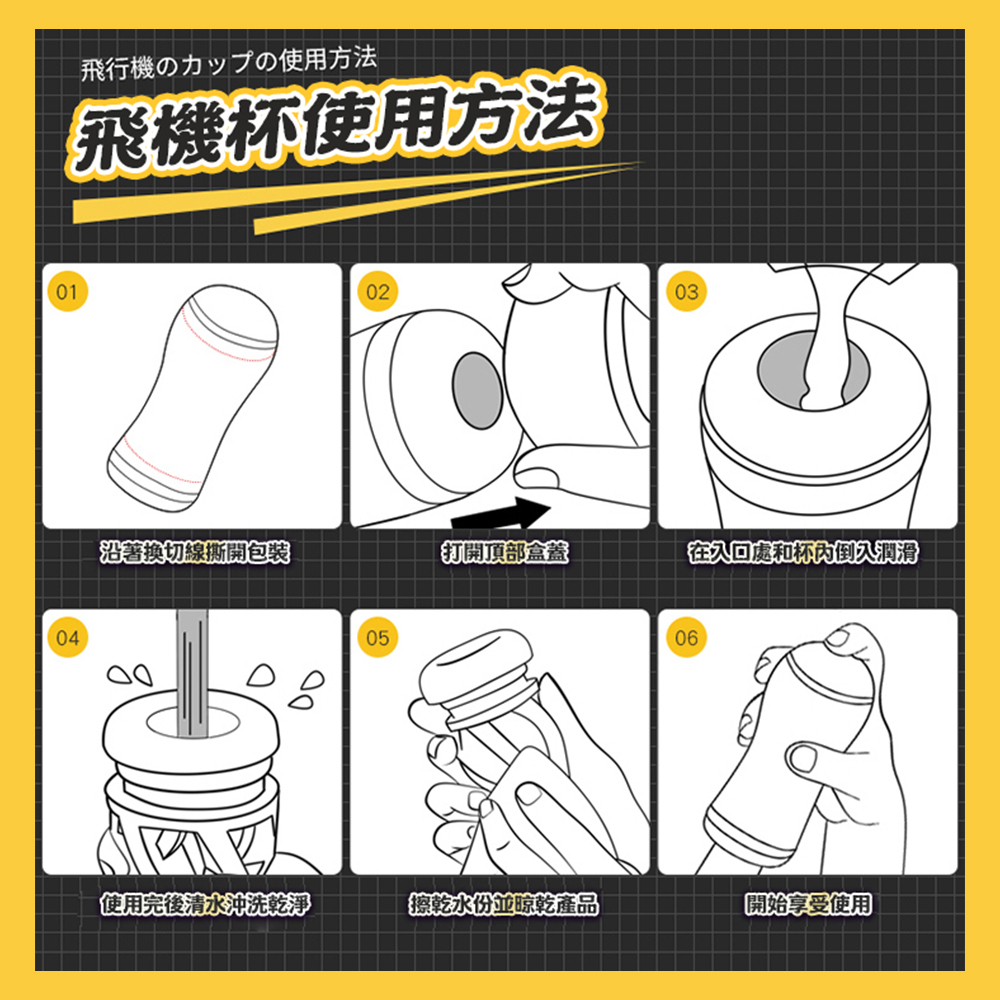 飛行機のカップの使用方法

飛機杯使用方法

01

沿著換切線撕開包裝

02

打開頂部盒蓋

03

在入口處和杯內倒入潤滑

04

使用完後清水沖洗乾淨

05

擦乾水份並晾乾產品

06

開始享受使用