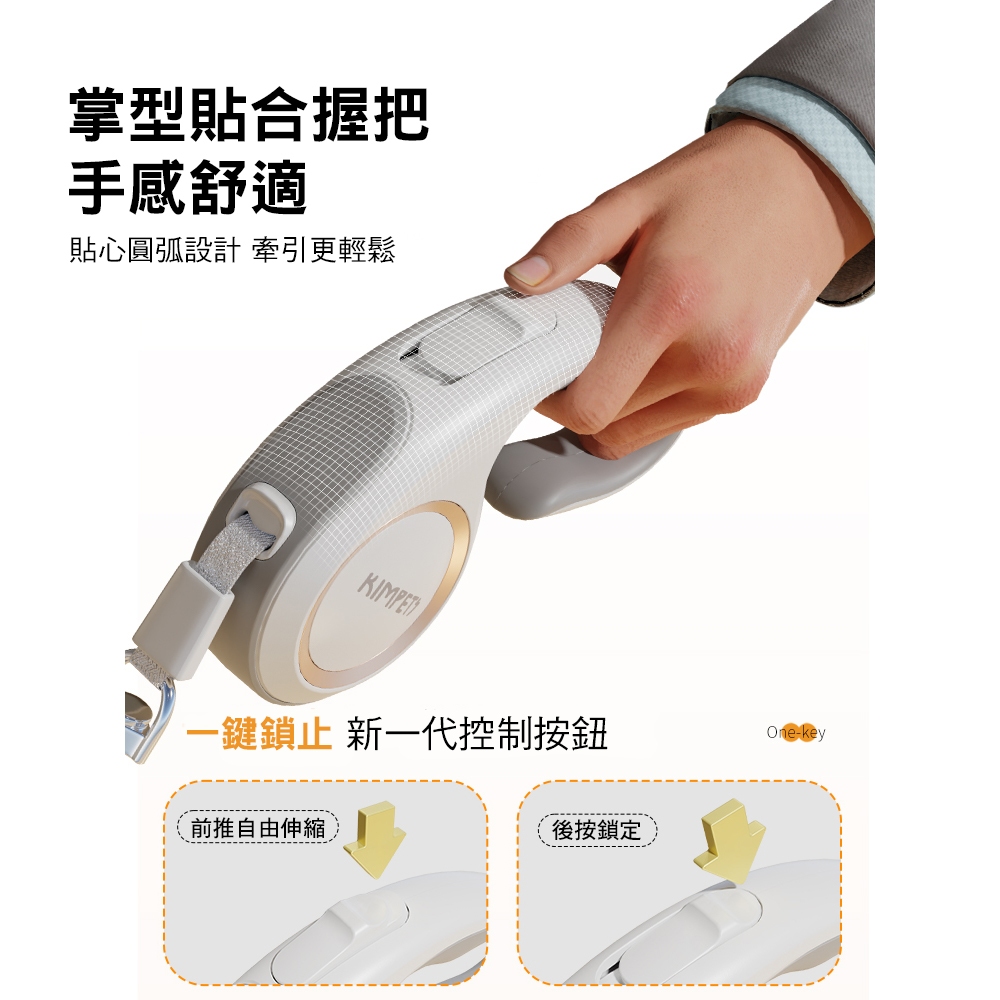 掌型貼合握把
手感舒適

貼心圓弧設計 牽引更輕鬆

KIMPETS

一鍵鎖止 新一代控制按鈕

One-key

前推自由伸縮

後按鎖定