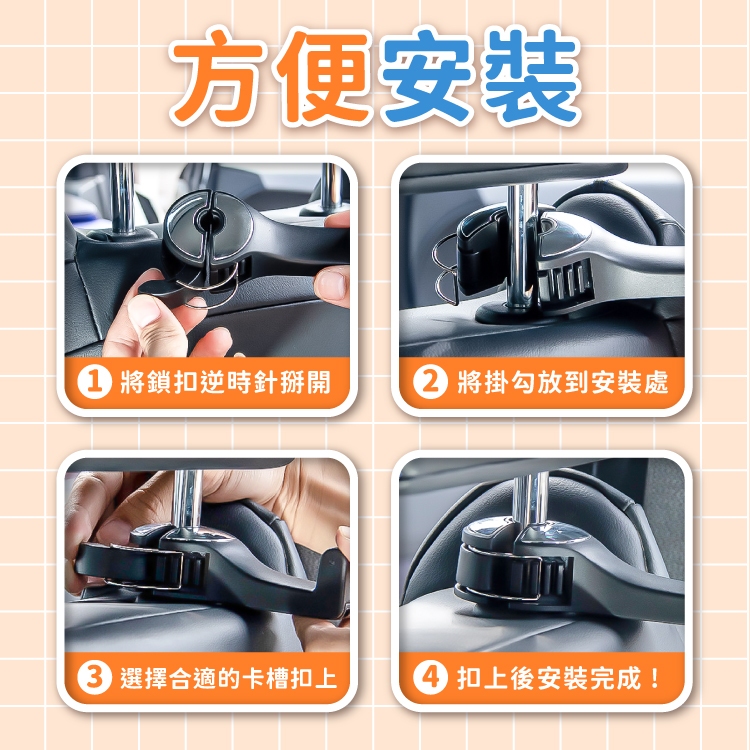 方便安裝

1 將鎖扣逆時針掰開

2 將掛勾放到安裝處

3 選擇合適的卡槽扣上

4 扣上後安裝完成！