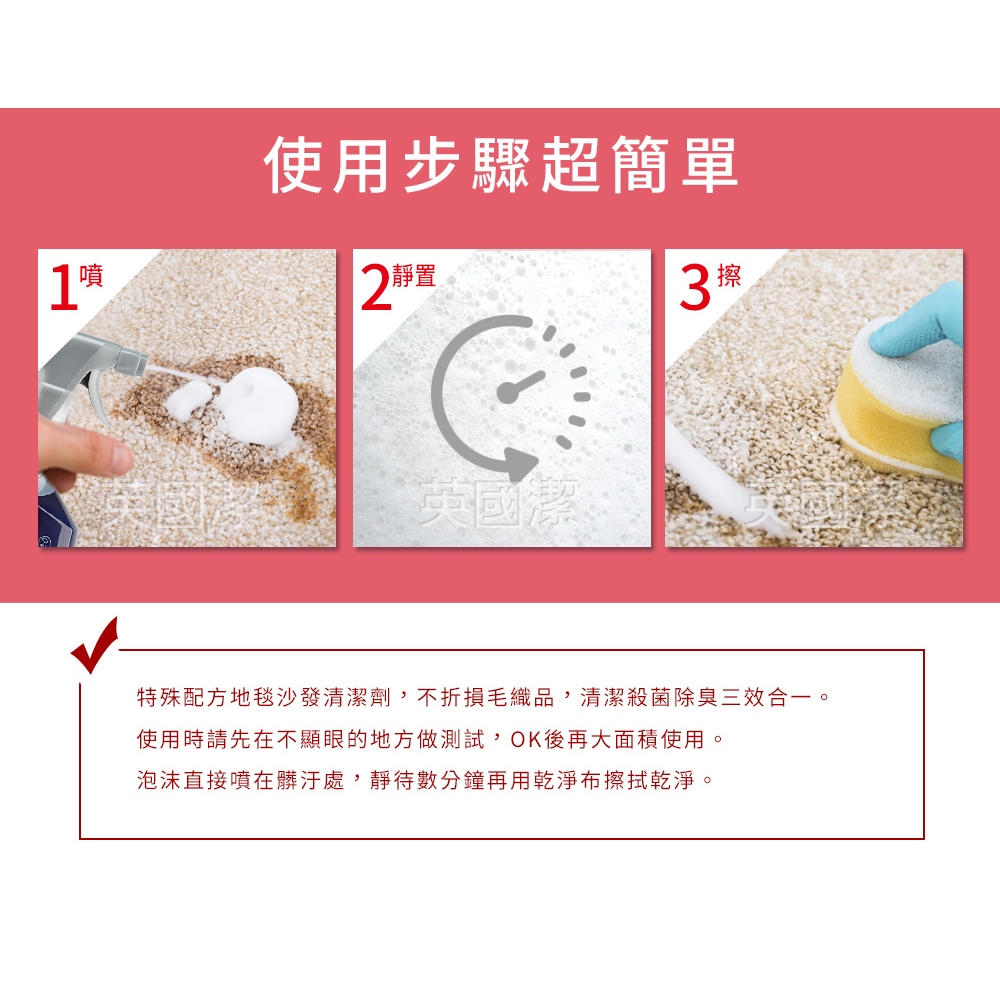 使用步驟超簡單

1 噴

英國潔

2 靜置

英國潔

3 擦

英國潔

特殊配方地毯沙發清潔劑，不折損毛織品，清潔殺菌除臭三效合一。

使用時請先在不顯眼的地方做測試，OK後再大面積使用。

泡沫直接噴在髒汙處，靜待數分鐘再用乾淨布擦拭乾淨。