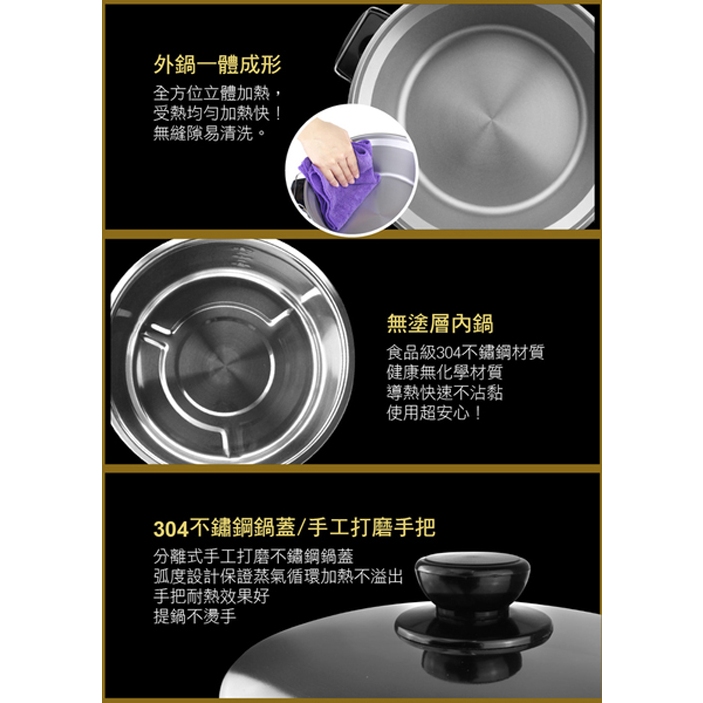 外鍋一體成形

全方位立體加熱，
受熱均勻加熱快！
無縫隙易清洗。

無塗層內鍋

食品級304不鏽鋼材質
健康無化學材質
導熱快速不沾黏
使用超安心！

304不鏽鋼鍋蓋/手工打磨手把

分離式手工打磨不鏽鋼鍋蓋
弧度設計保證蒸氣循環加熱不溢出
手把耐熱效果好
提鍋不燙手