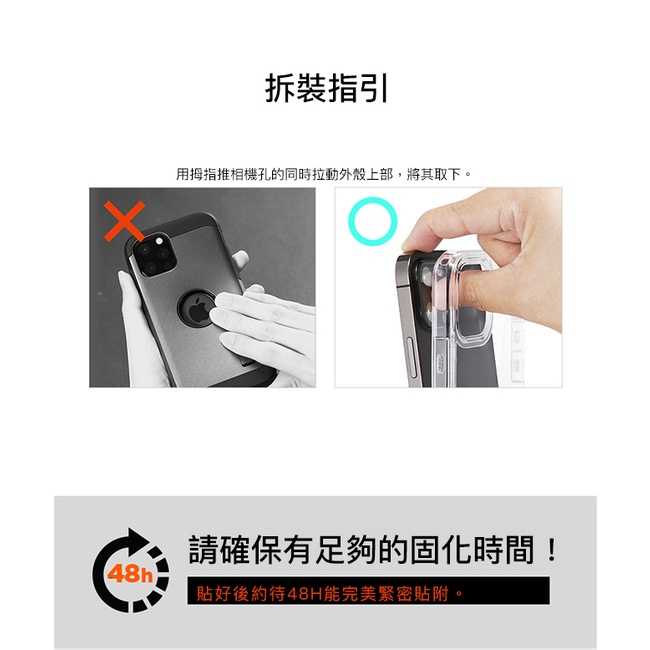 拆裝指引

用拇指推相機孔的同時拉動外殼上部，將其取下。

48h

請確保有足夠的固化時間！

貼好後約待48H能完美緊密貼附。