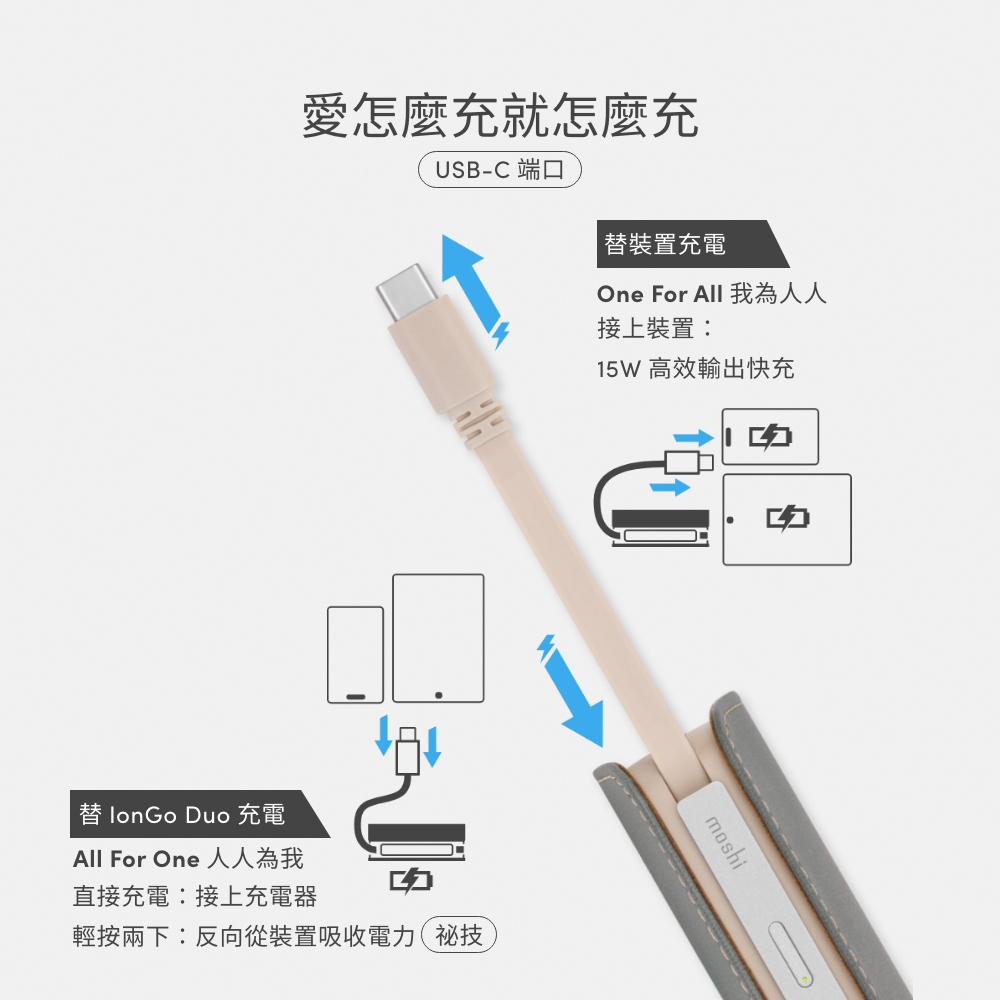 愛怎麼充就怎麼充

USB-C 端口

替裝置充電

One For All 我為人人

接上裝置：

15W 高效輸出快充

替 IonGo Duo 充電

All For One 人人為我

直接充電：接上充電器

輕按兩下：反向從裝置吸收電力 祕技

moshi