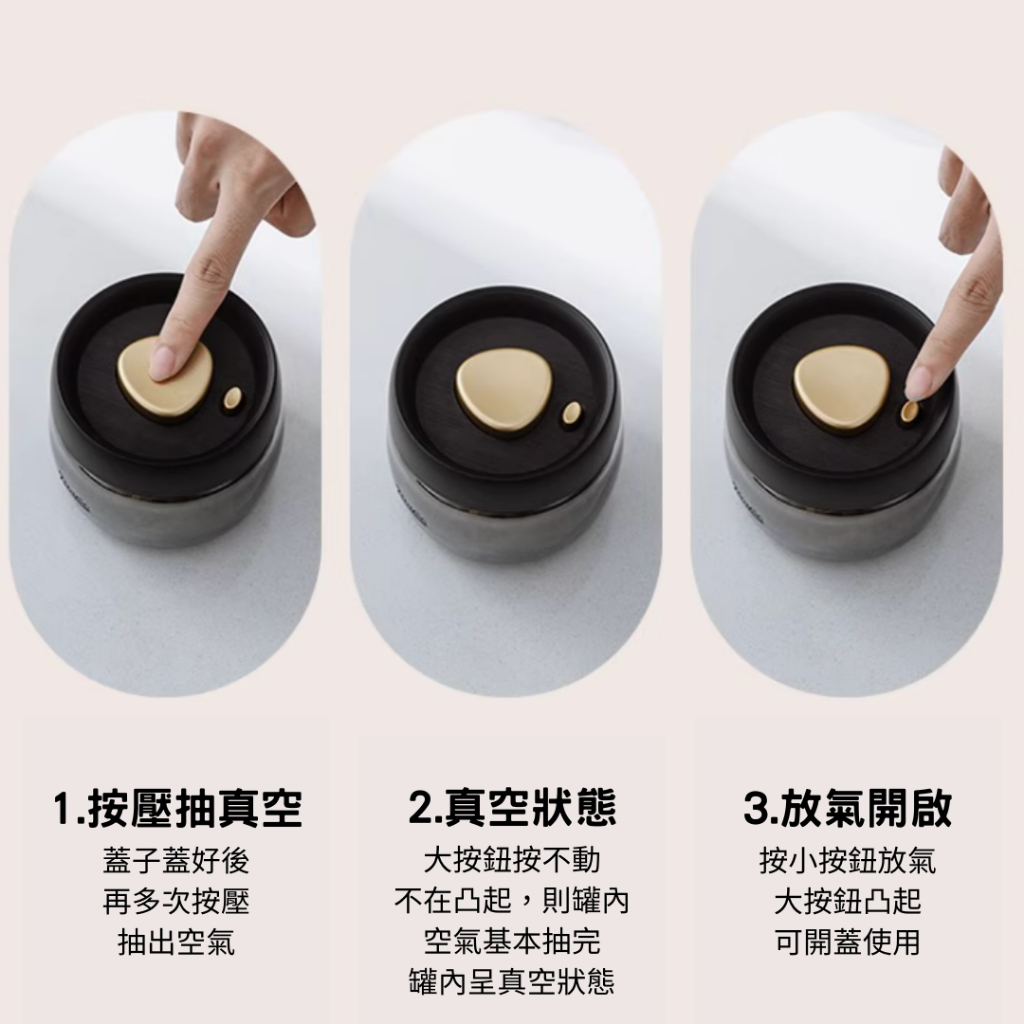 1.按壓抽真空
蓋子蓋好後
再多次按壓
抽出空氣

2.真空狀態
大按鈕按不動
不在凸起，則罐內
空氣基本抽完
罐內呈真空狀態

3.放氣開啟
按小按鈕放氣
大按鈕凸起
可開蓋使用