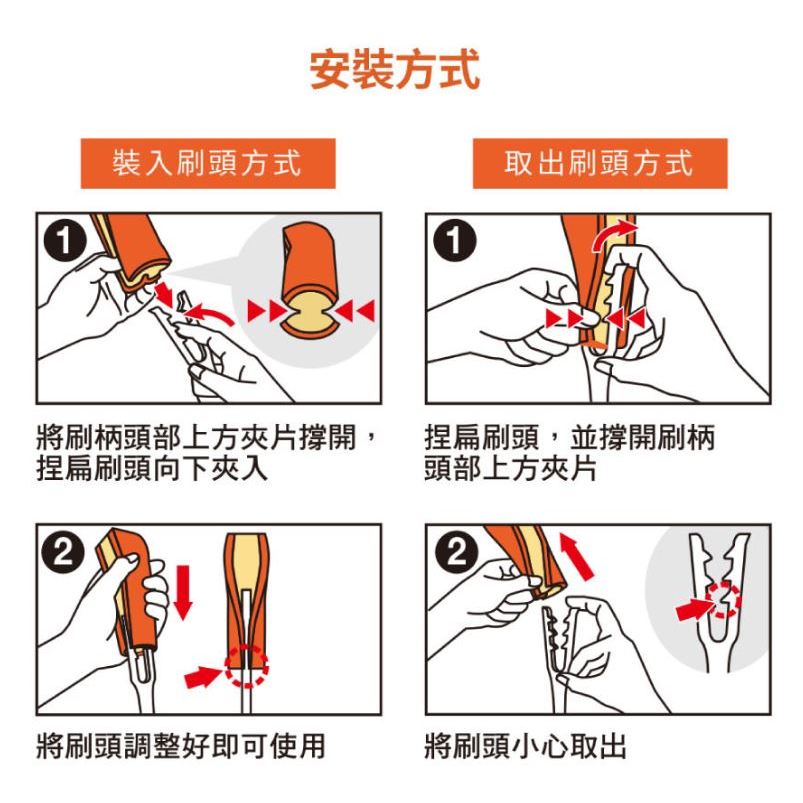 安裝方式

裝入刷頭方式

1

將刷柄頭部上方夾片撐開，捏扁刷頭向下夾入

2

將刷頭調整好即可使用

取出刷頭方式

1

捏扁刷頭，並撐開刷柄頭部上方夾片

2

將刷頭小心取出