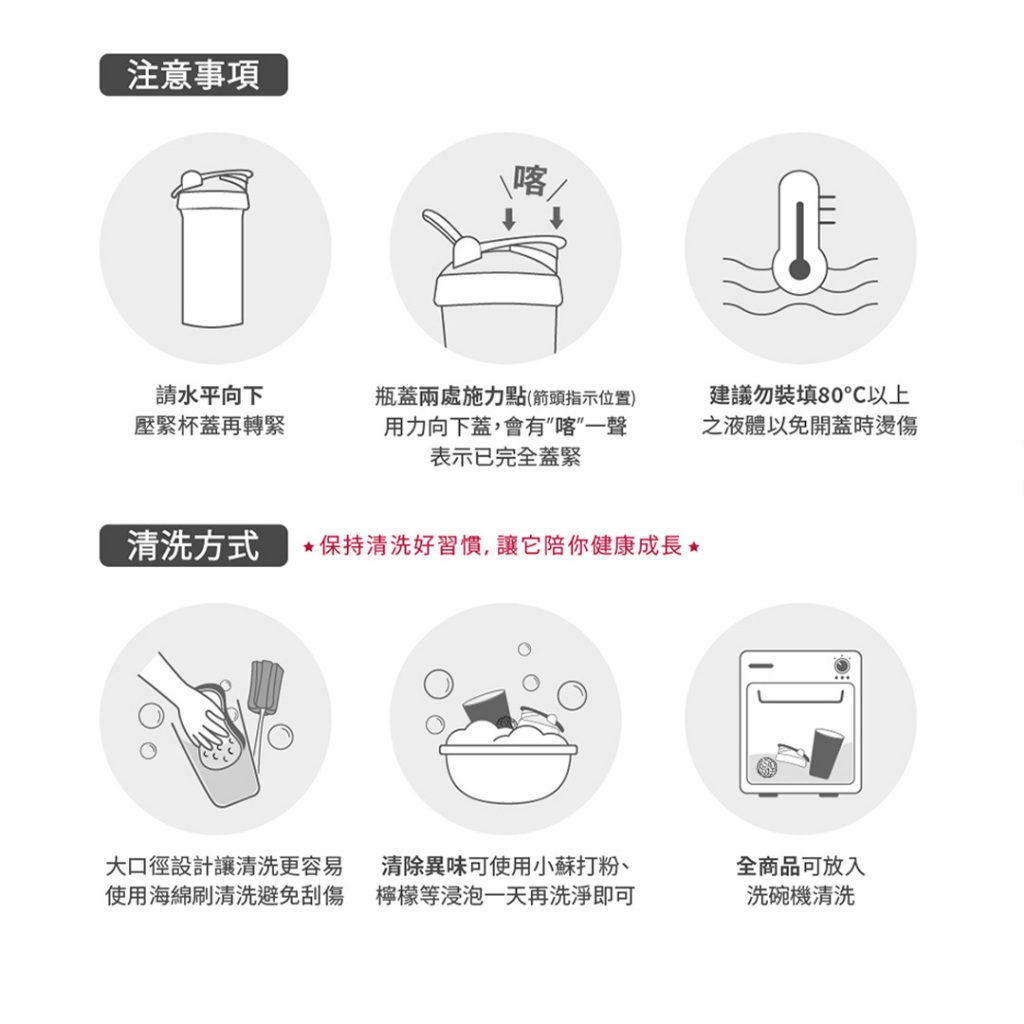 注意事項

喀

請水平向下
壓緊杯蓋再轉緊

瓶蓋兩處施力點(箭頭指示位置)
用力向下蓋，會有"喀"一聲
表示已完全蓋緊

建議勿裝填80°C以上
之液體以免開蓋時燙傷

清洗方式

★保持清洗好習慣，讓它陪你健康成長★

大口徑設計讓清洗更容易
使用海綿刷清洗避免刮傷

清除異味可使用小蘇打粉、
檸檬等浸泡一天再洗淨即可

全商品可放入
洗碗機清洗