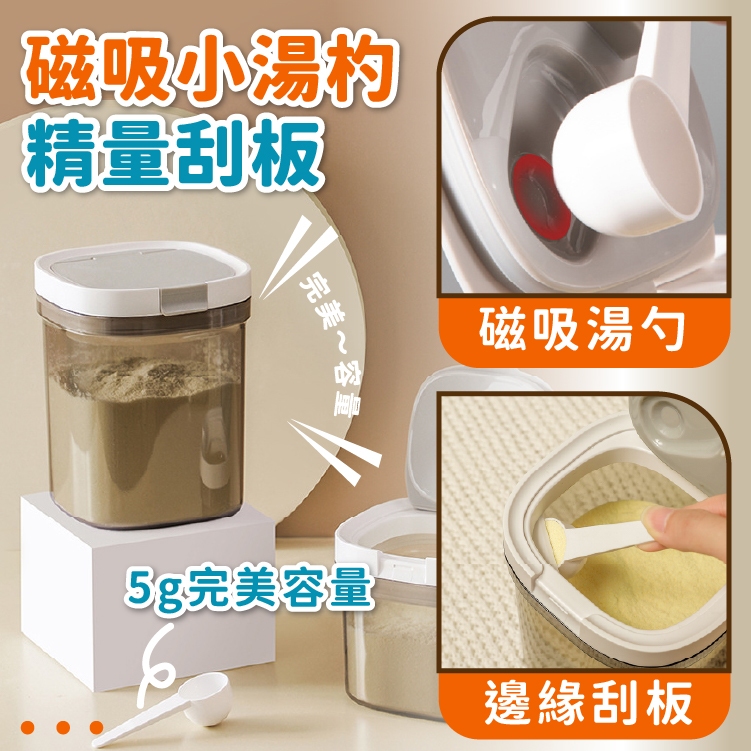 磁吸小湯杓
精量刮板

完美~容量

5g完美容量

磁吸湯勺

邊緣刮板