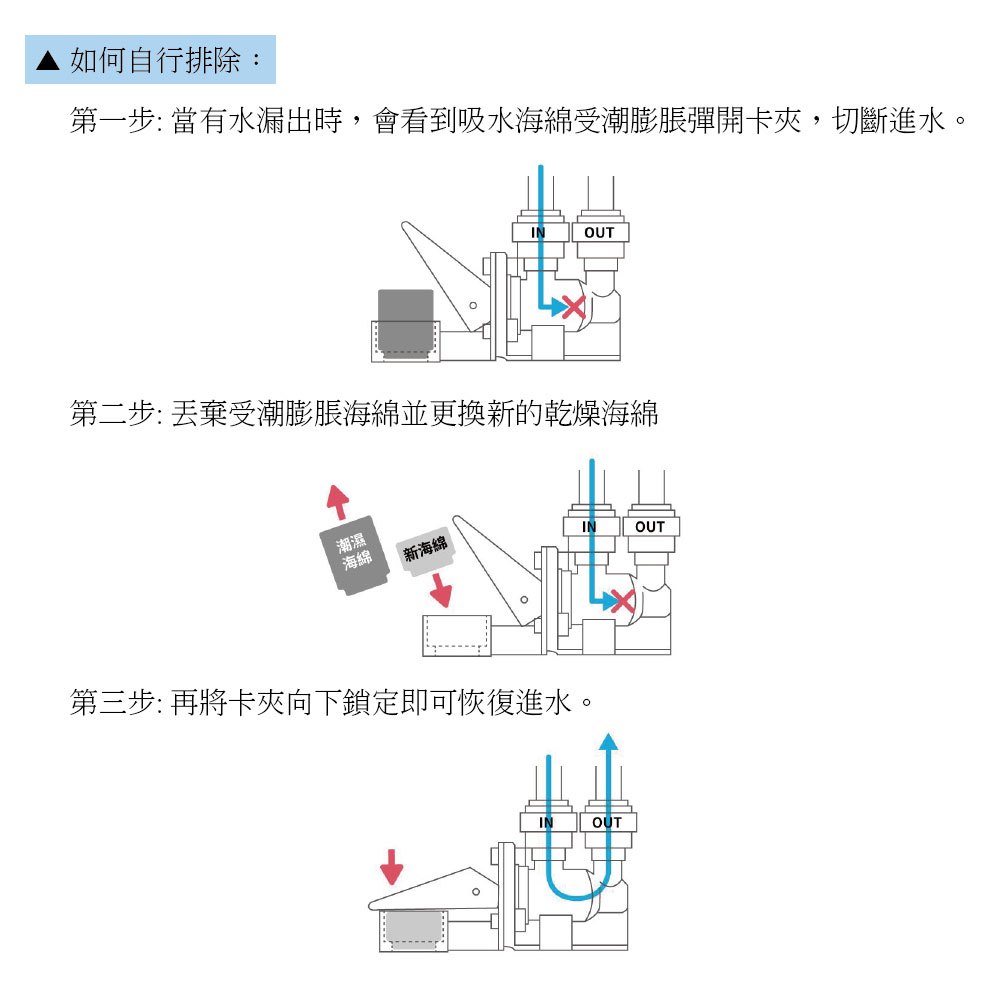 ▲ 如何自行排除：

第一步: 當有水漏出時，會看到吸水海綿受潮膨脹彈開卡夾，切斷進水。

IN OUT

第二步: 丟棄受潮膨脹海綿並更換新的乾燥海綿

潮濕海綿 新海綿 IN OUT

第三步: 再將卡夾向下鎖定即可恢復進水。

IN OUT