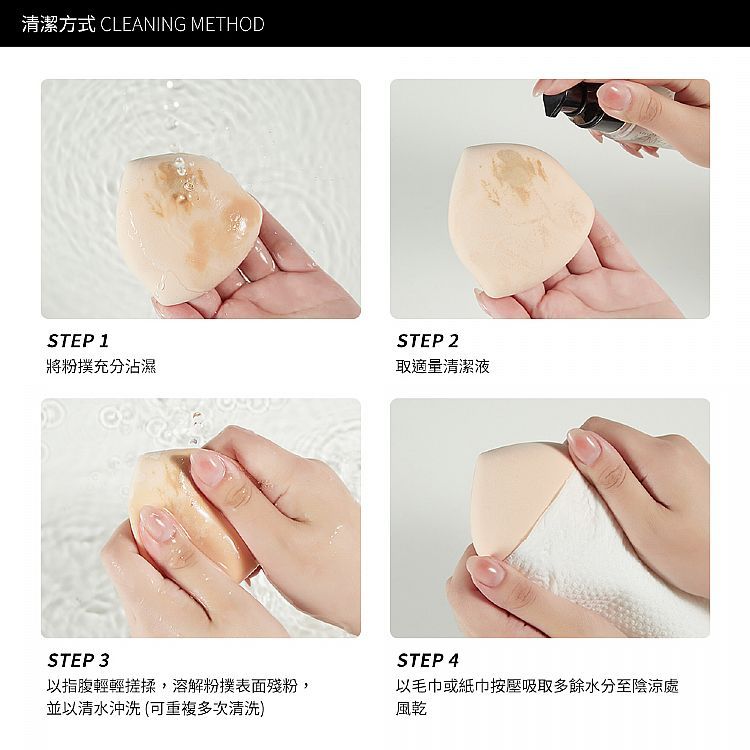 清潔方式 CLEANING METHOD

STEP 1
將粉撲充分沾濕

STEP 2
取適量清潔液

STEP 3
以指腹輕輕搓揉，溶解粉撲表面殘粉，並以清水沖洗 (可重複多次清洗)

STEP 4
以毛巾或紙巾按壓吸取多餘水分至陰涼處風乾