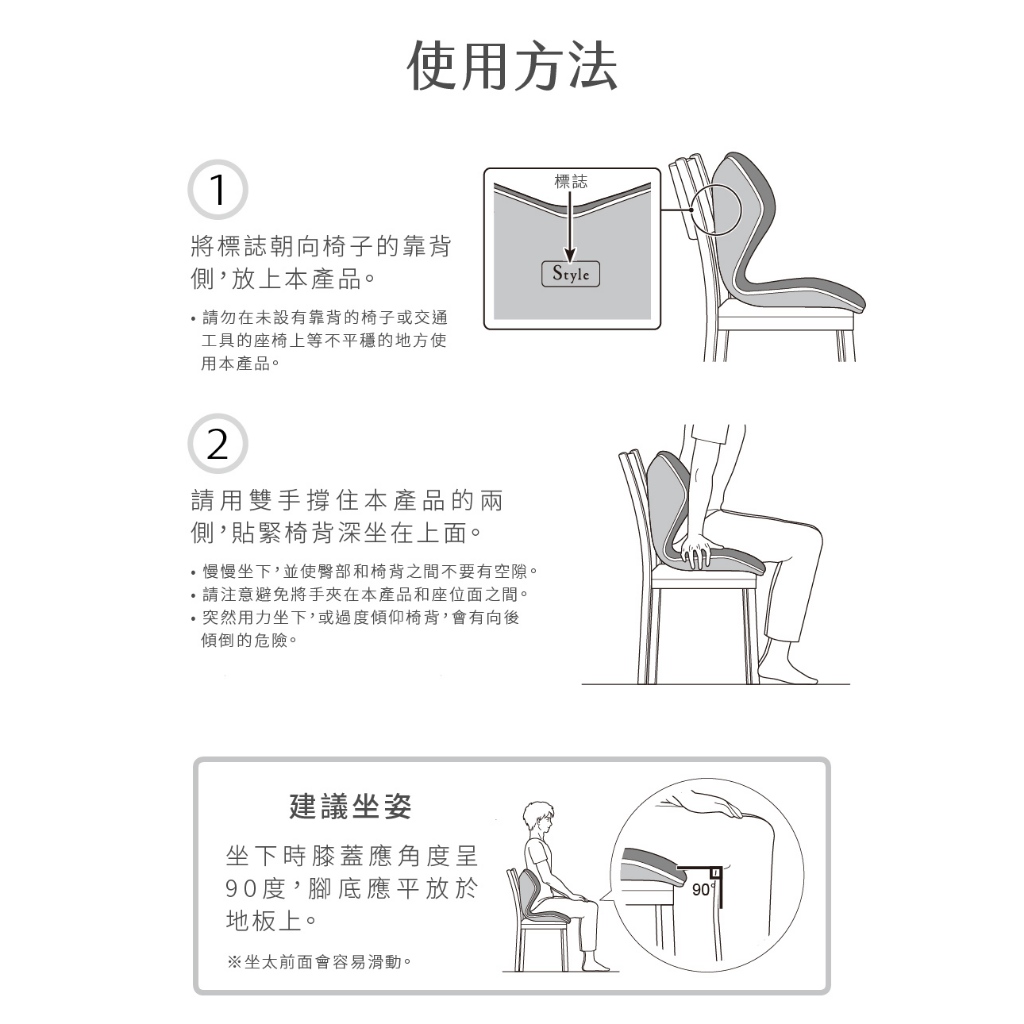 使用方法

1

將標誌朝向椅子的靠背側，放上本產品。

• 請勿在未設有靠背的椅子或交通工具的座椅上等不平穩的地方使用本產品。

標誌

Style

2

請用雙手撐住本產品的兩側，貼緊椅背深坐在上面。

• 慢慢坐下，並使臀部和椅背之間不要有空隙。
• 請注意避免將手夾在本產品和座位面之間。
• 突然用力坐下，或過度傾仰椅背，會有向後傾倒的危險。

建議坐姿

坐下時膝蓋應角度呈90度，腳底應平放於地板上。

※坐太前面會容易滑動。

90°