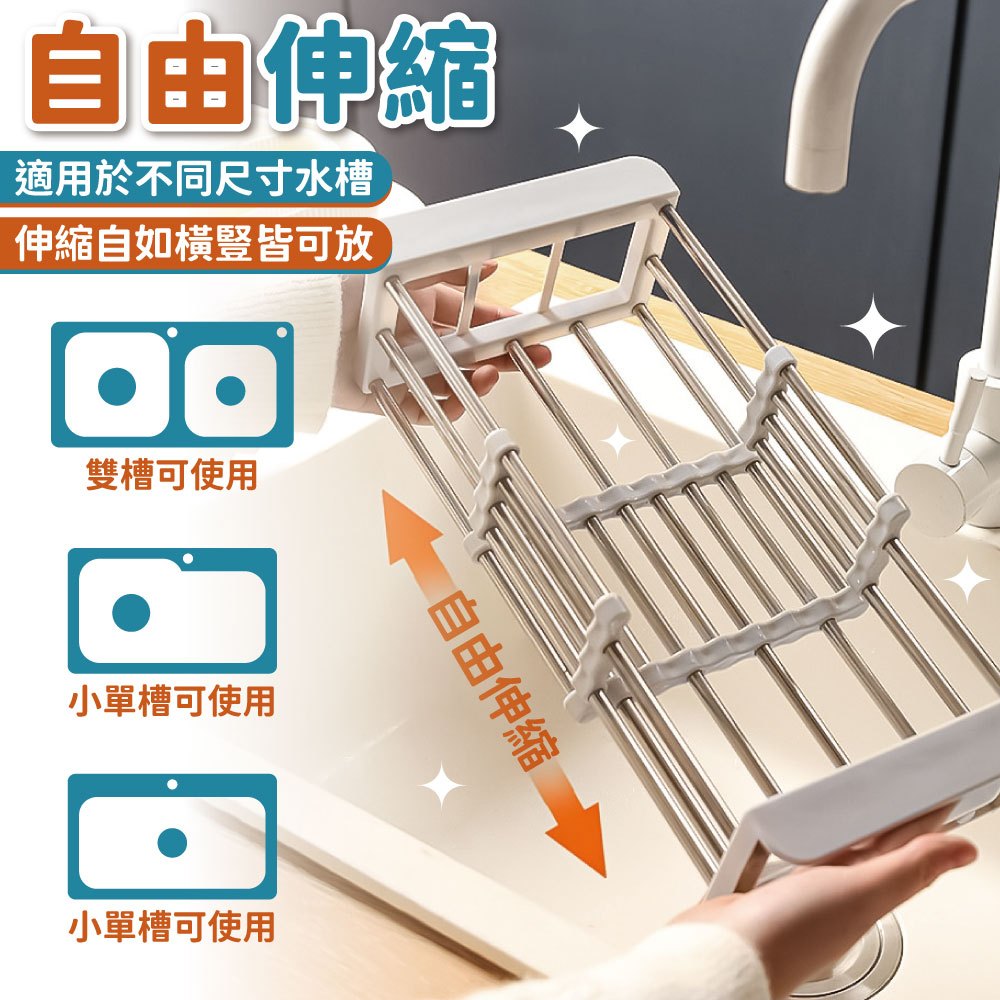 自由伸縮

適用於不同尺寸水槽

伸縮自如橫豎皆可放

雙槽可使用

小單槽可使用

小單槽可使用

自由伸縮