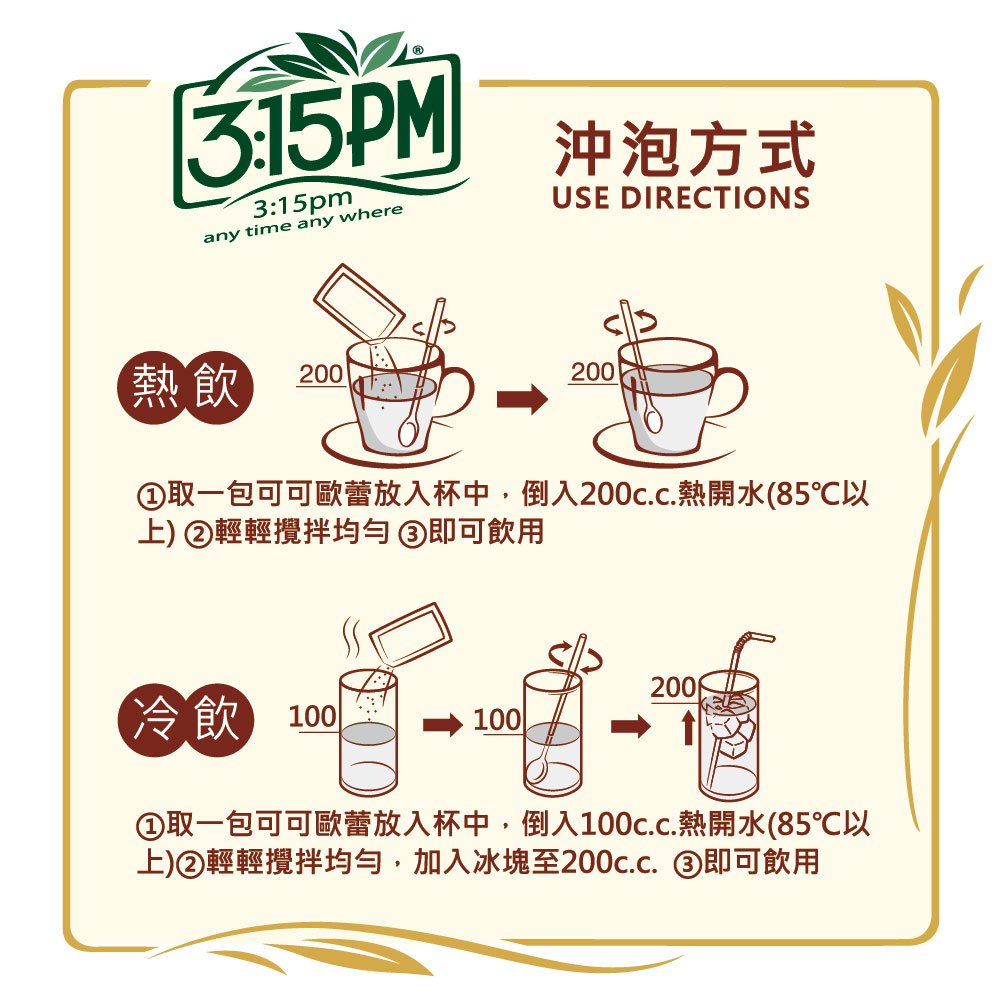 3:15PM®
3:15pm
any time any where

沖泡方式
USE DIRECTIONS

熱飲

200

200

①取一包可可歐蕾放入杯中，倒入200c.c.熱開水(85℃以上) ②輕輕攪拌均勻 ③即可飲用

冷飲

100

100

200

①取一包可可歐蕾放入杯中，倒入100c.c.熱開水(85℃以上)②輕輕攪拌均勻，加入冰塊至200c.c. ③即可飲用