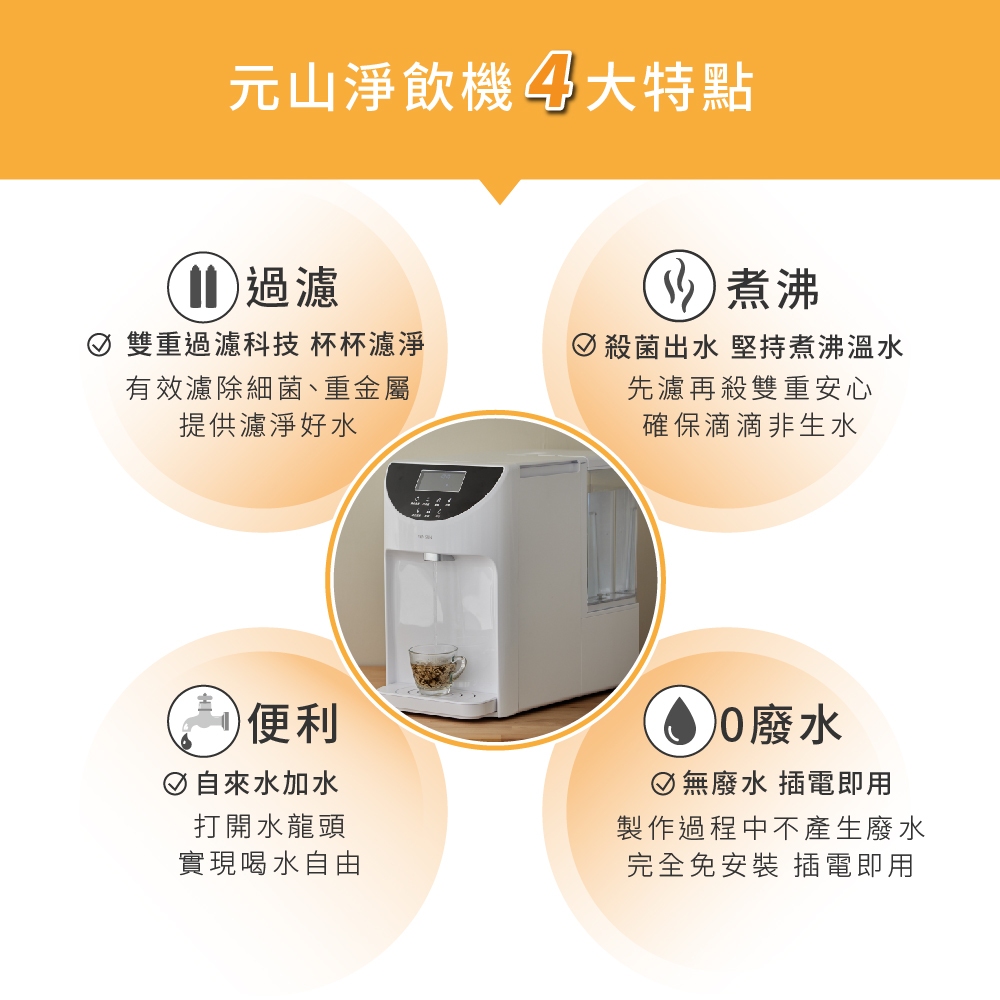 元山淨飲機4大特點

過濾
雙重過濾科技 杯杯濾淨
有效濾除細菌、重金屬
提供濾淨好水

煮沸
殺菌出水 堅持煮沸溫水
先濾再殺雙重安心
確保滴滴非生水

便利
自來水加水
打開水龍頭
實現喝水自由

0廢水
無廢水 插電即用
製作過程中不產生廢水
完全免安裝 插電即用