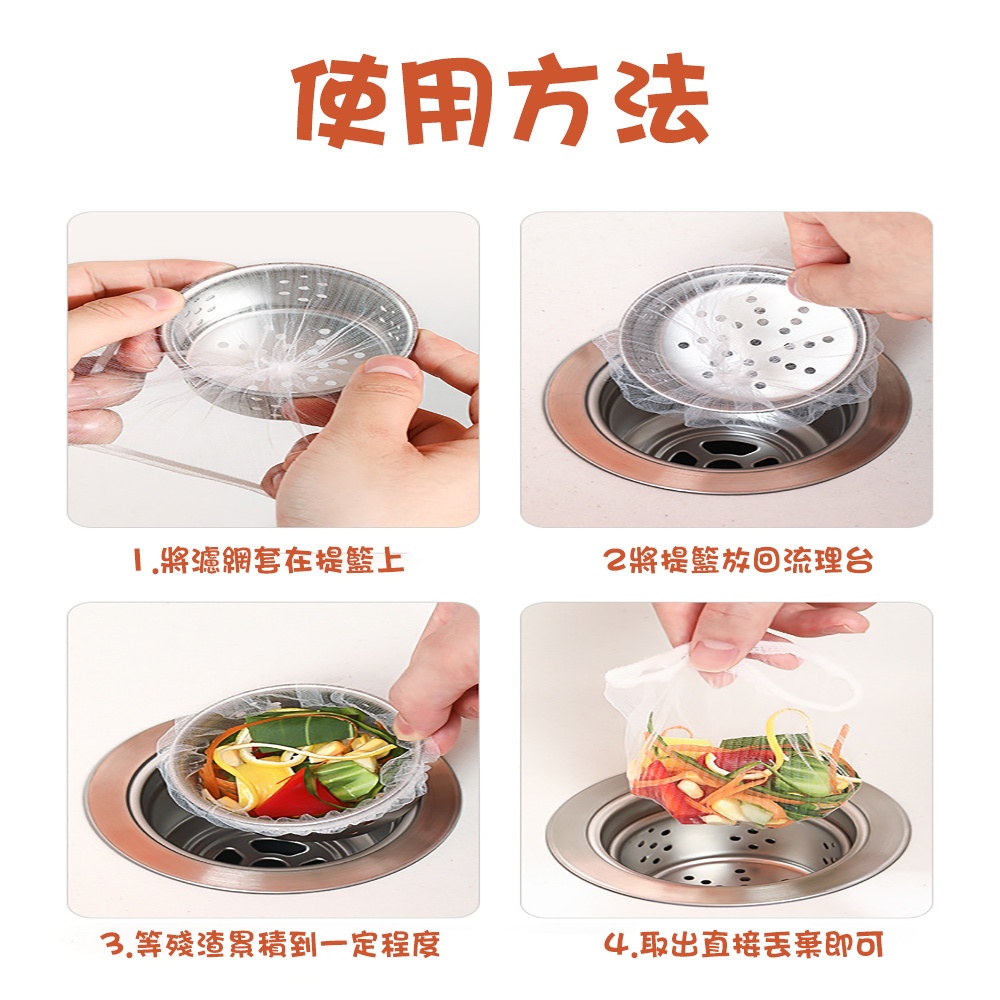 使用方法

1.將濾網套在提籃上

2將提籃放回流理台

3.等殘渣累積到一定程度

4.取出直接丟棄即可