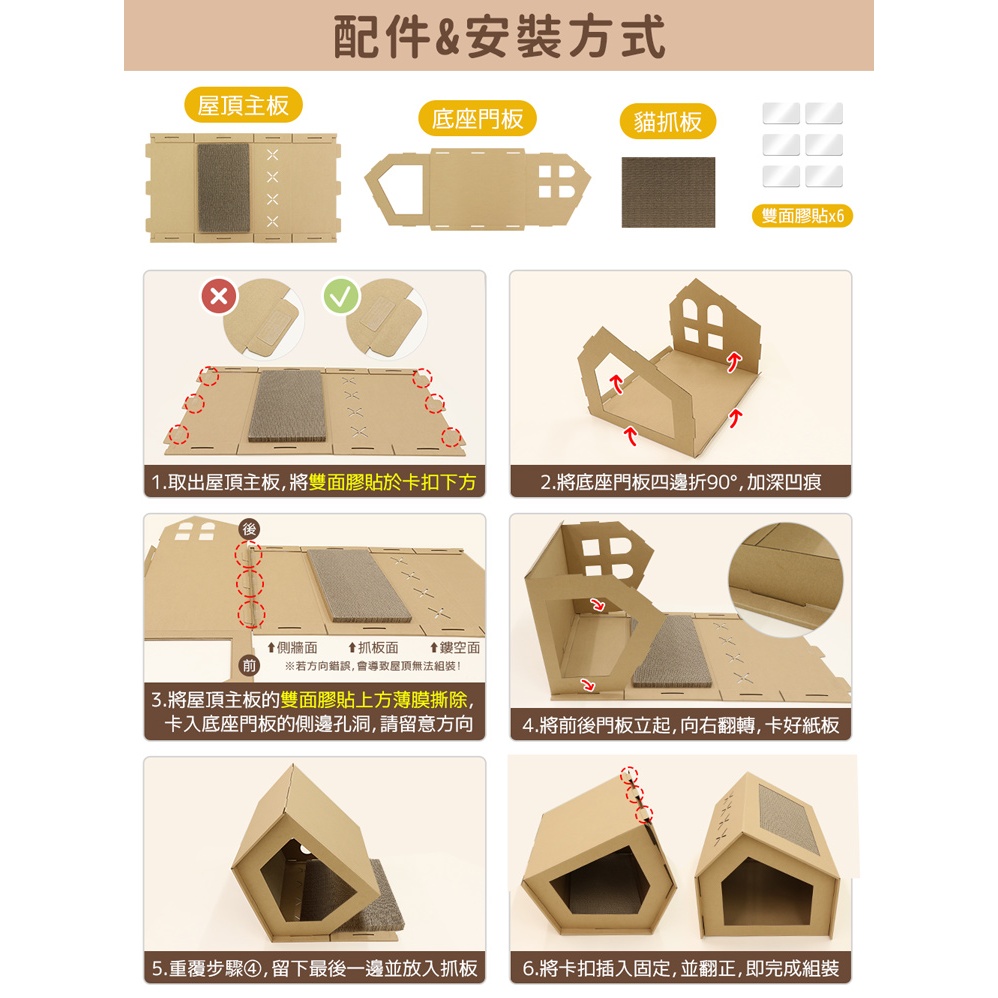 配件&安裝方式

屋頂主板

底座門板

貓抓板

雙面膠貼x6

1.取出屋頂主板,將雙面膠貼於卡扣下方

2.將底座門板四邊折90°,加深凹痕

後

前

⬆側牆面 ⬆抓板面 ⬆鏤空面

※若方向錯誤,會導致屋頂無法組裝!

3.將屋頂主板的雙面膠貼上方薄膜撕除,卡入底座門板的側邊孔洞,請留意方向

4.將前後門板立起,向右翻轉,卡好紙板

5.重覆步驟④,留下最後一邊並放入抓板

6.將卡扣插入固定,並翻正,即完成組裝