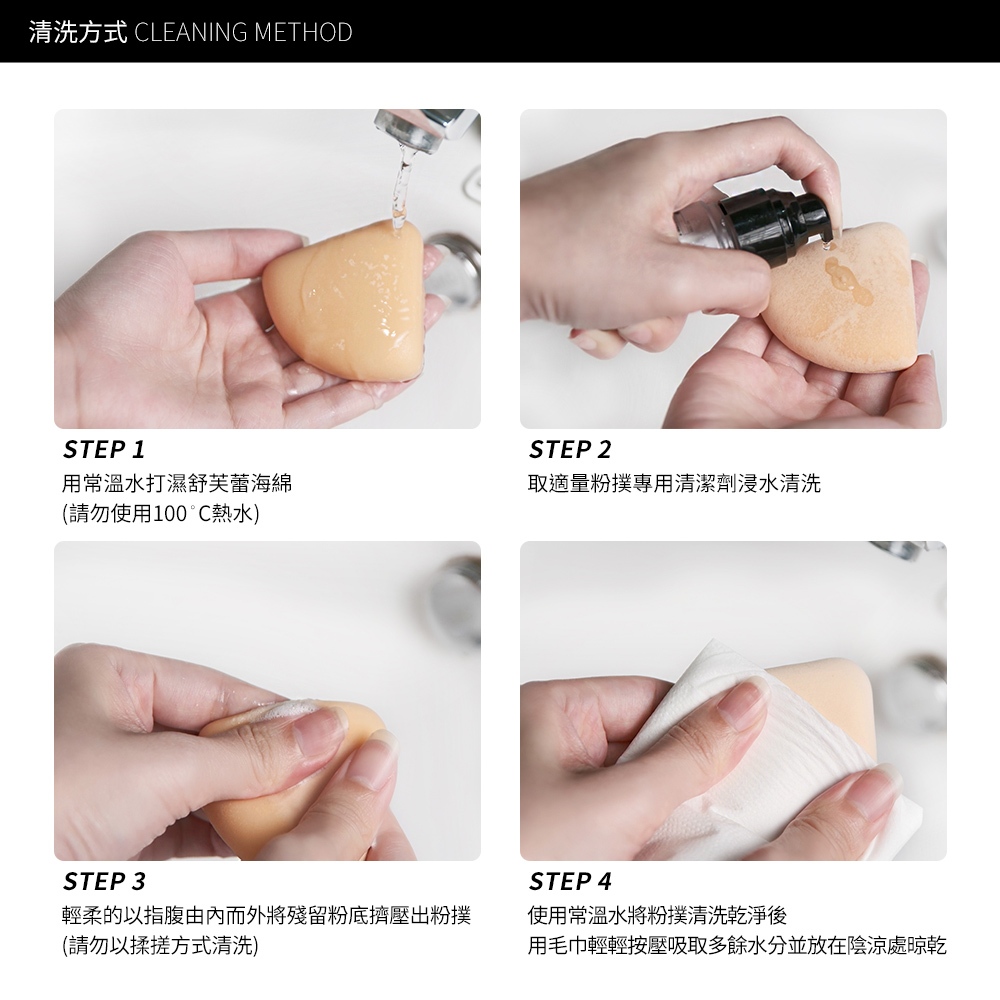 清洗方式 CLEANING METHOD

STEP 1
用常溫水打濕舒芙蕾海綿
(請勿使用100°C熱水)

STEP 2
取適量粉撲專用清潔劑浸水清洗

STEP 3
輕柔的以指腹由內而外將殘留粉底擠壓出粉撲
(請勿以揉搓方式清洗)

STEP 4
使用常溫水將粉撲清洗乾淨後
用毛巾輕輕按壓吸取多餘水分並放在陰涼處晾乾