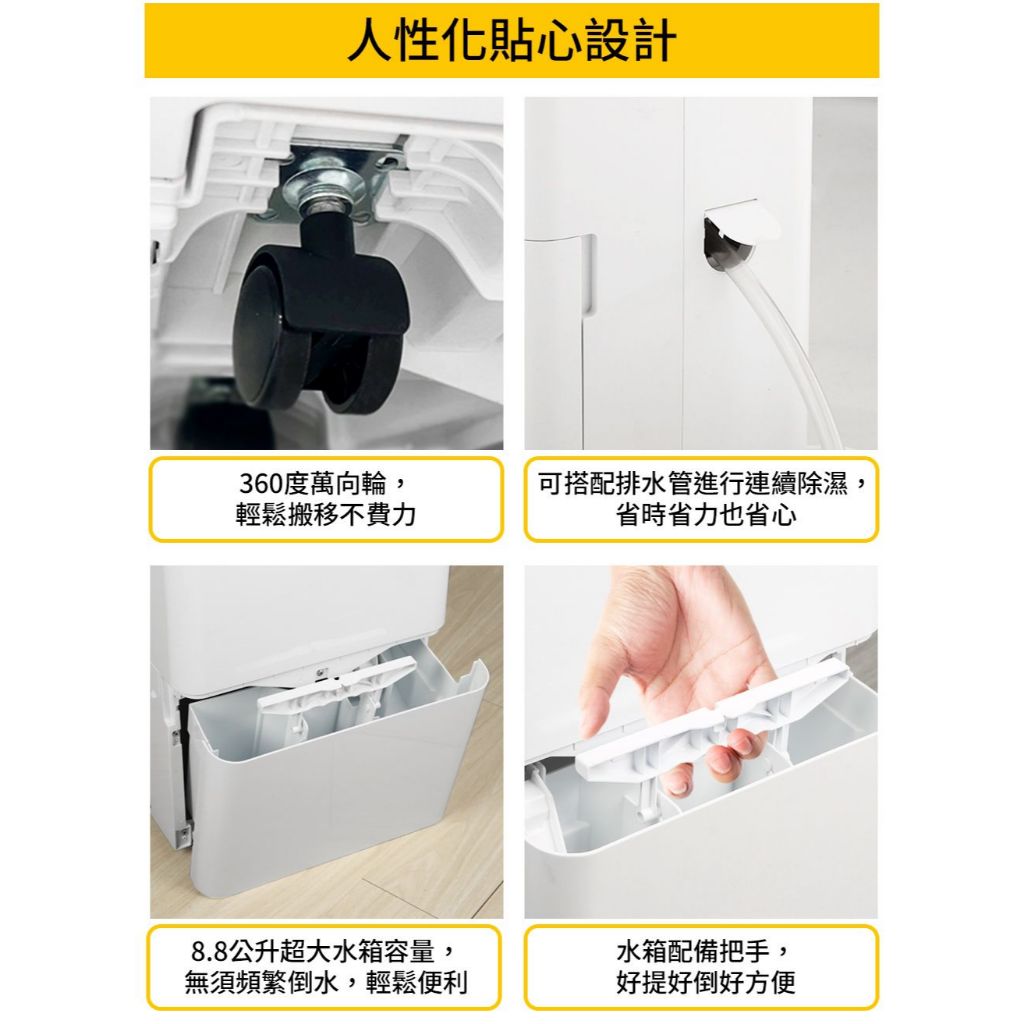 人性化貼心設計

360度萬向輪，
輕鬆搬移不費力

可搭配排水管進行連續除濕，
省時省力也省心

8.8公升超大水箱容量，
無須頻繁倒水，輕鬆便利

水箱配備把手，
好提好倒好方便