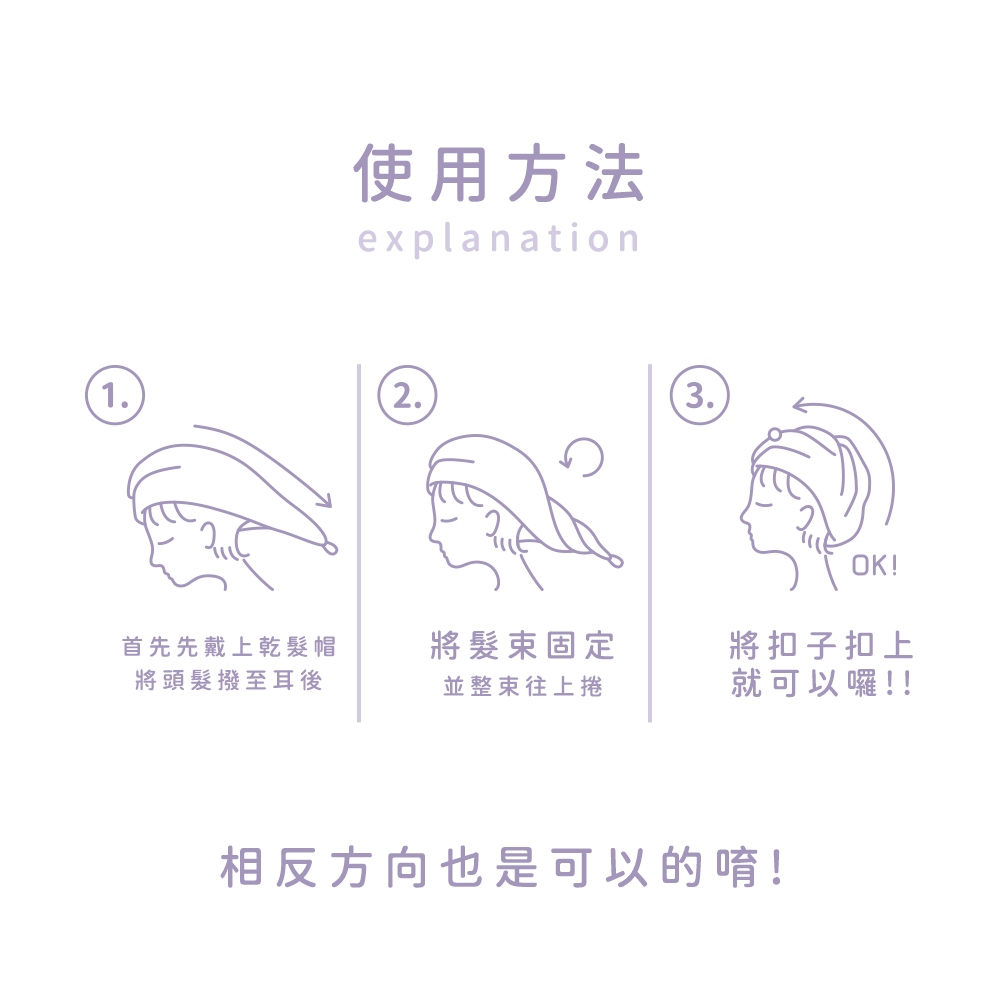 使用方法
explanation

1.

首先先戴上乾髮帽
將頭髮撥至耳後

2.

將髮束固定
並整束往上捲

3.

OK!

將扣子扣上
就可以囉!!

相反方向也是可以的唷!