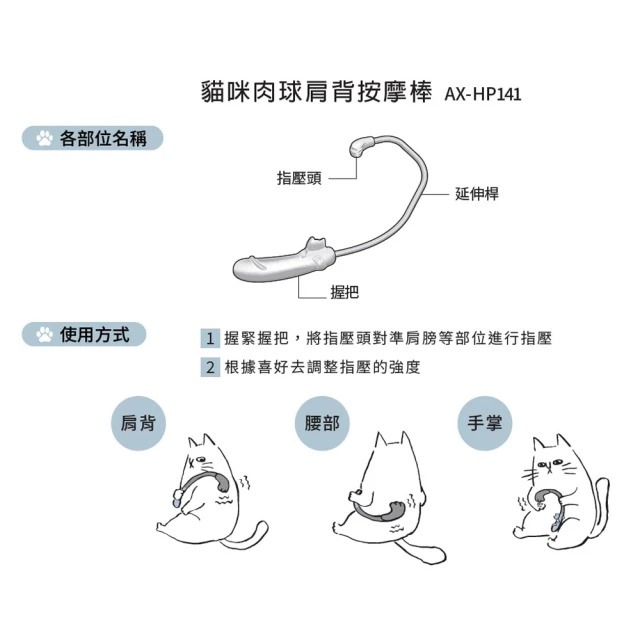 貓咪肉球肩背按摩棒 AX-HP141

各部位名稱

指壓頭

延伸桿

握把

使用方式

1 握緊握把，將指壓頭對準肩膀等部位進行指壓

2 根據喜好去調整指壓的強度

肩背

腰部

手掌