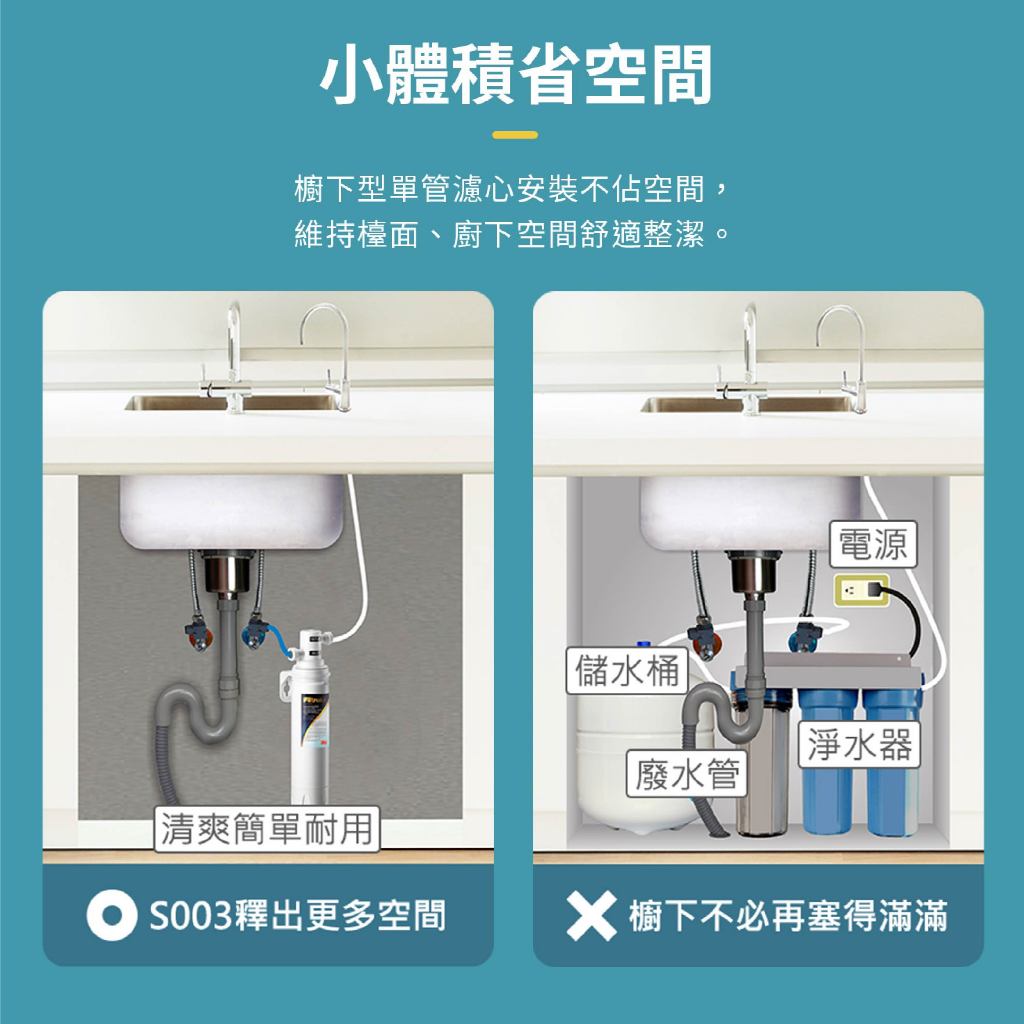 小體積省空間

櫥下型單管濾心安裝不佔空間，
維持檯面、廚下空間舒適整潔。

清爽簡單耐用

S003釋出更多空間

電源

儲水桶

淨水器

廢水管

櫥下不必再塞得滿滿