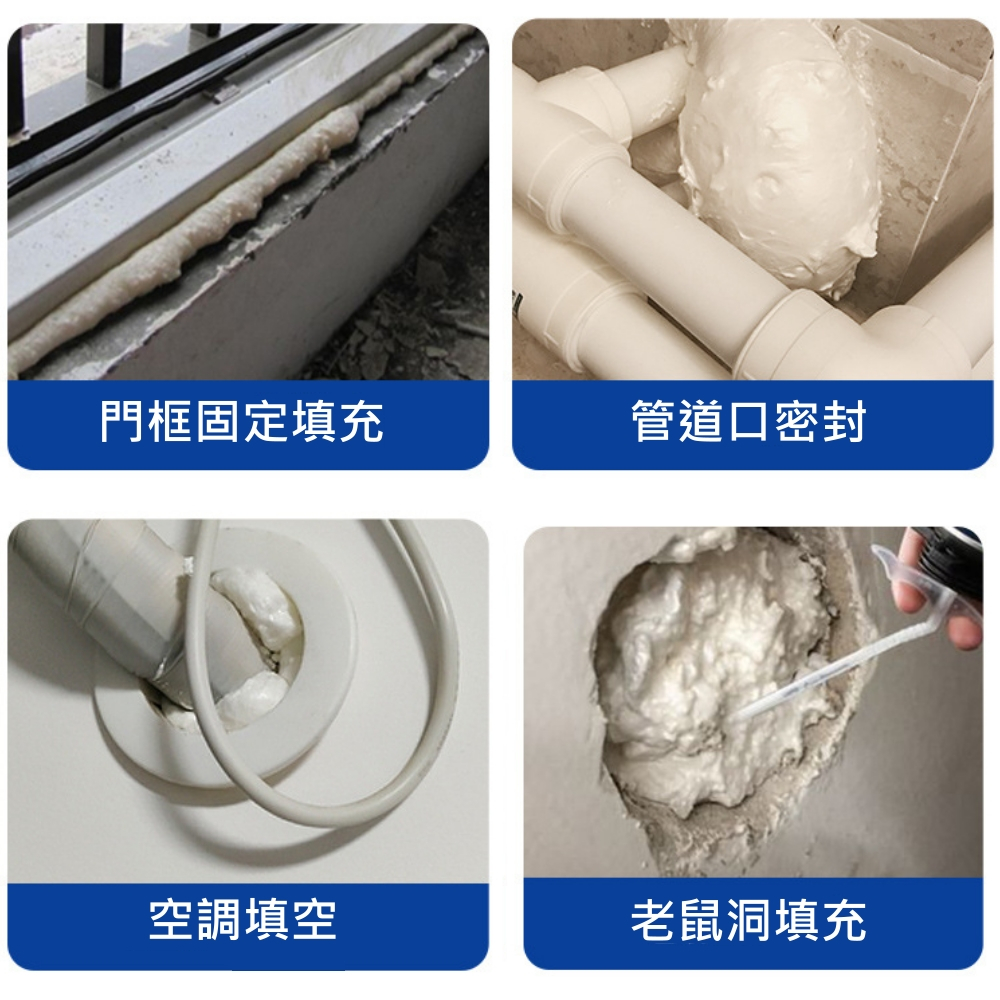 門框固定填充

管道口密封

空調填空

老鼠洞填充