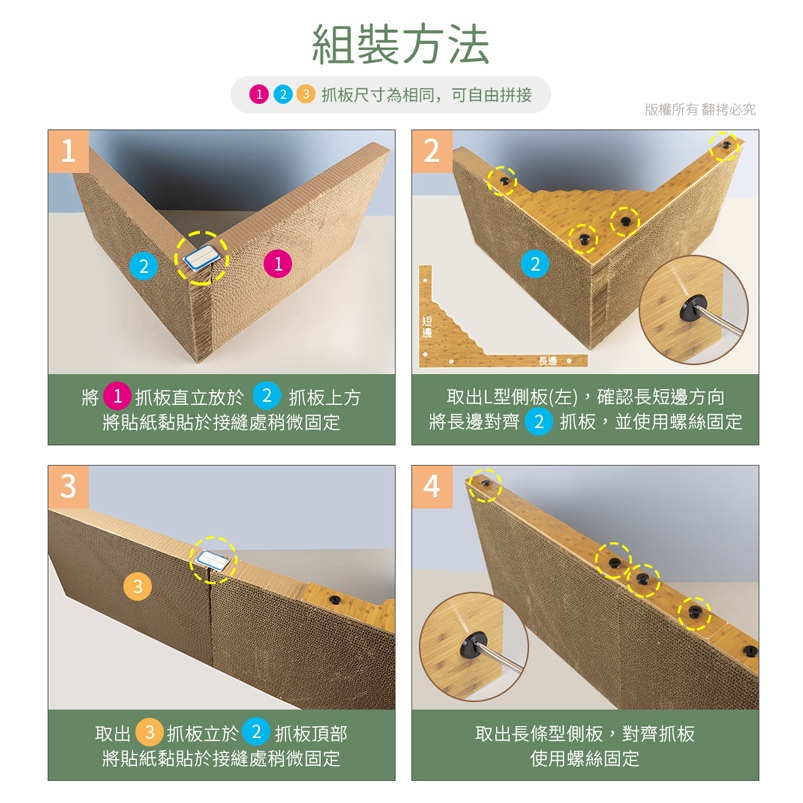 組裝方法

1 2 3 抓板尺寸為相同，可自由拼接

版權所有 翻拷必究

1

2 1

將 1 抓板直立放於 2 抓板上方
將貼紙黏貼於接縫處稍微固定

2

2

短邊

長邊

取出L型側板(左)，確認長短邊方向
將長邊對齊 2 抓板，並使用螺絲固定

3

3

取出 3 抓板立於 2 抓板頂部
將貼紙黏貼於接縫處稍微固定

4

取出長條型側板，對齊抓板
使用螺絲固定