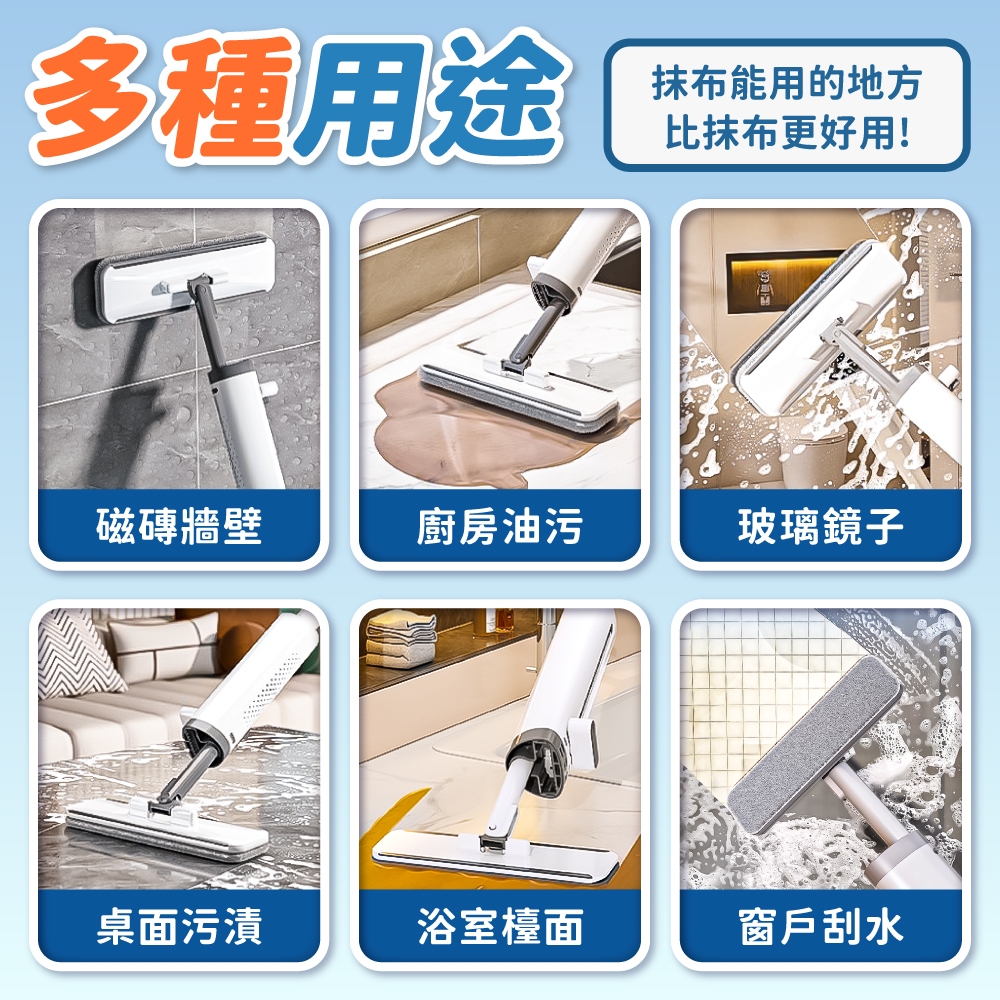 多種用途

抹布能用的地方
比抹布更好用!

磁磚牆壁

廚房油污

玻璃鏡子

桌面污漬

浴室檯面

窗戶刮水