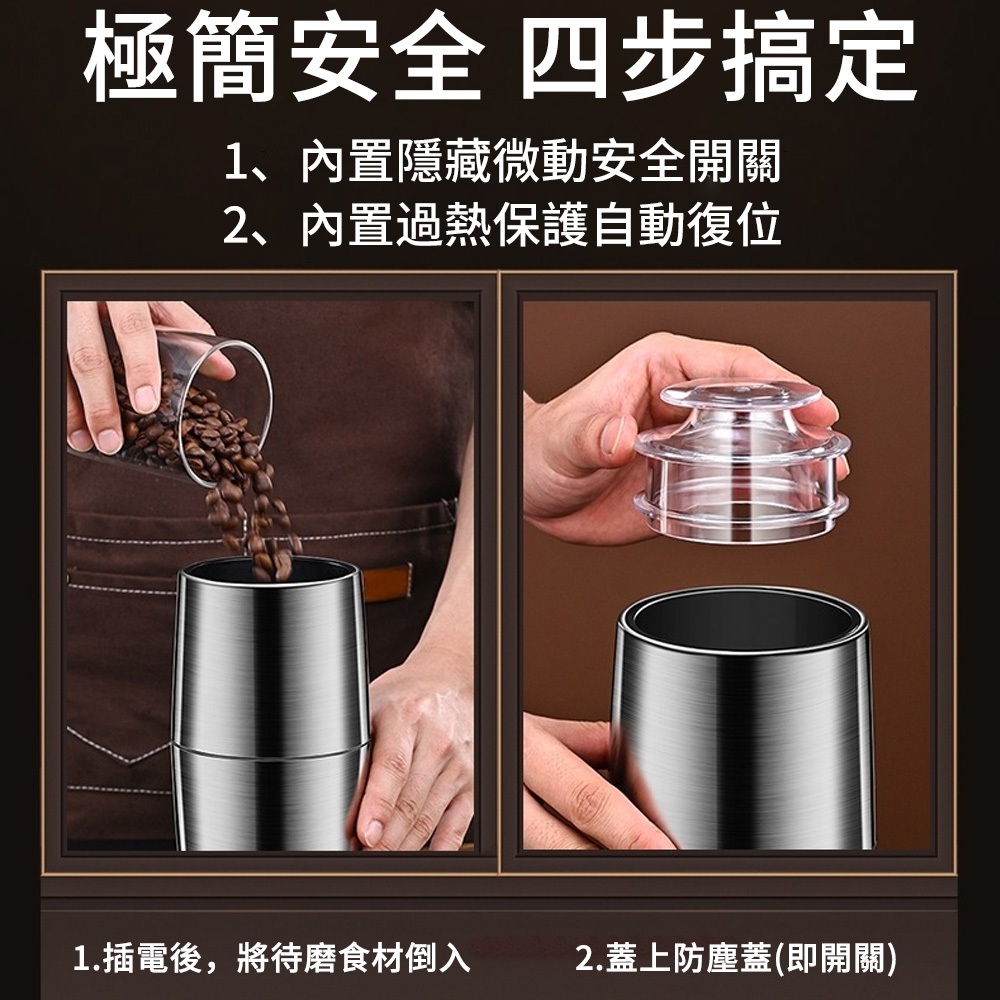 極簡安全 四步搞定

1、內置隱藏微動安全開關
2、內置過熱保護自動復位

1.插電後，將待磨食材倒入

2.蓋上防塵蓋(即開關)