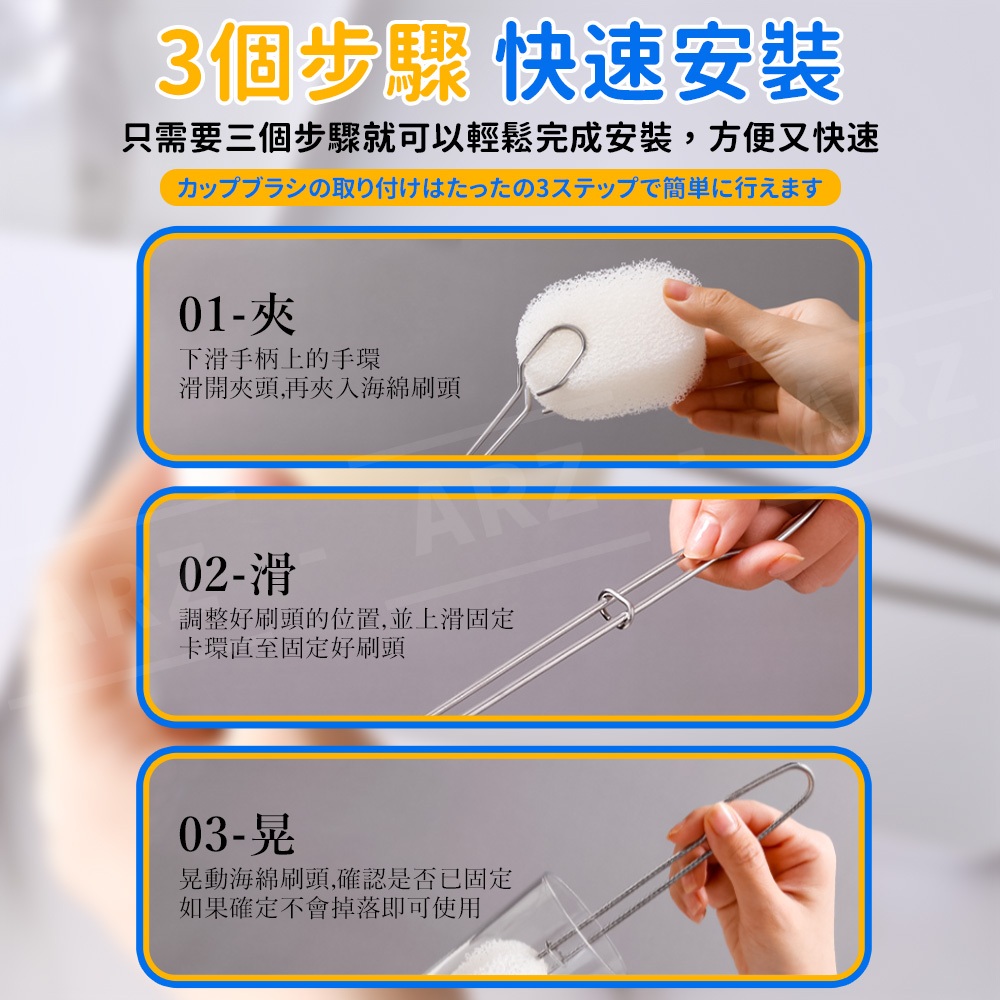 3個步驟 快速安裝

只需要三個步驟就可以輕鬆完成安裝，方便又快速

カップブラシの取り付けはたったの3ステップで簡単に行えます

01-夾

下滑手柄上的手環
滑開夾頭,再夾入海綿刷頭

02-滑

調整好刷頭的位置,並上滑固定
卡環直至固定好刷頭

03-晃

晃動海綿刷頭,確認是否已固定
如果確定不會掉落即可使用

ARZ