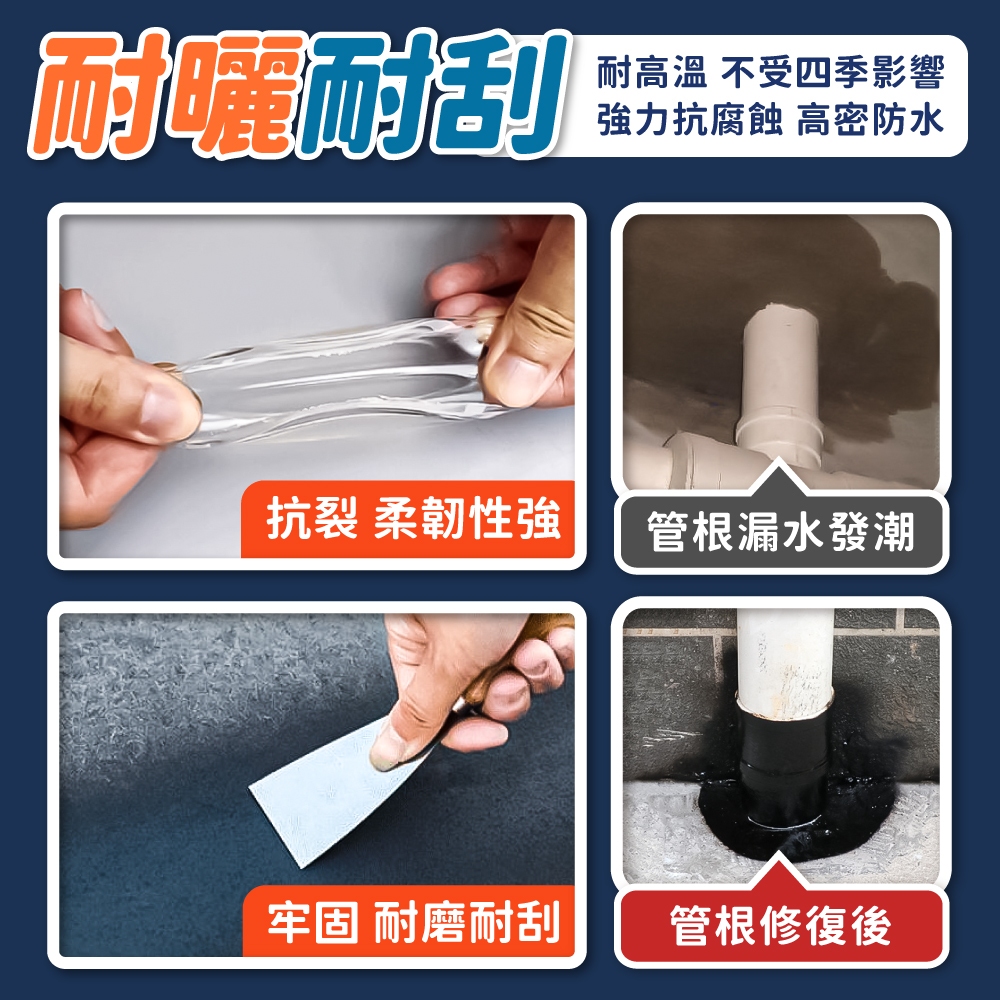 耐曬耐刮

耐高溫 不受四季影響
強力抗腐蝕 高密防水

抗裂 柔韌性強

管根漏水發潮

牢固 耐磨耐刮

管根修復後