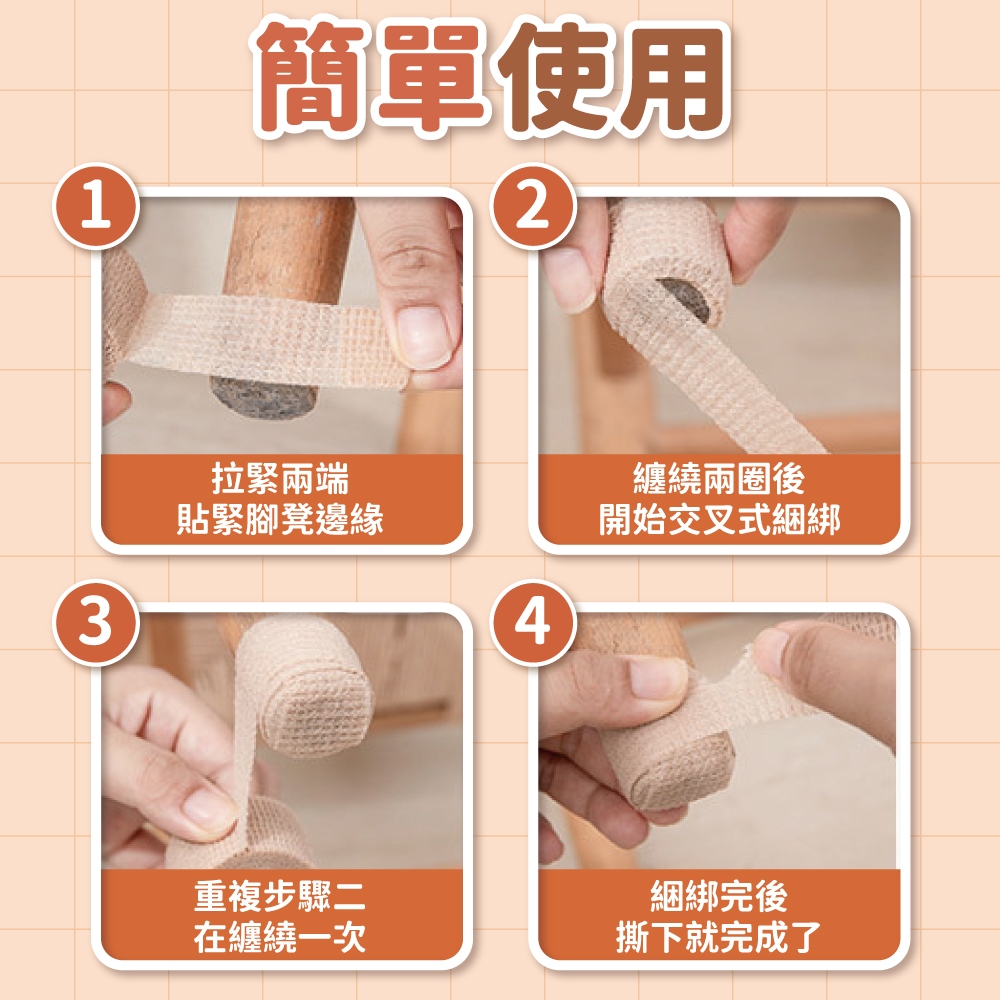 簡單使用

1
拉緊兩端
貼緊腳凳邊緣

2
纏繞兩圈後
開始交叉式綑綁

3
重複步驟二
在纏繞一次

4
綑綁完後
撕下就完成了