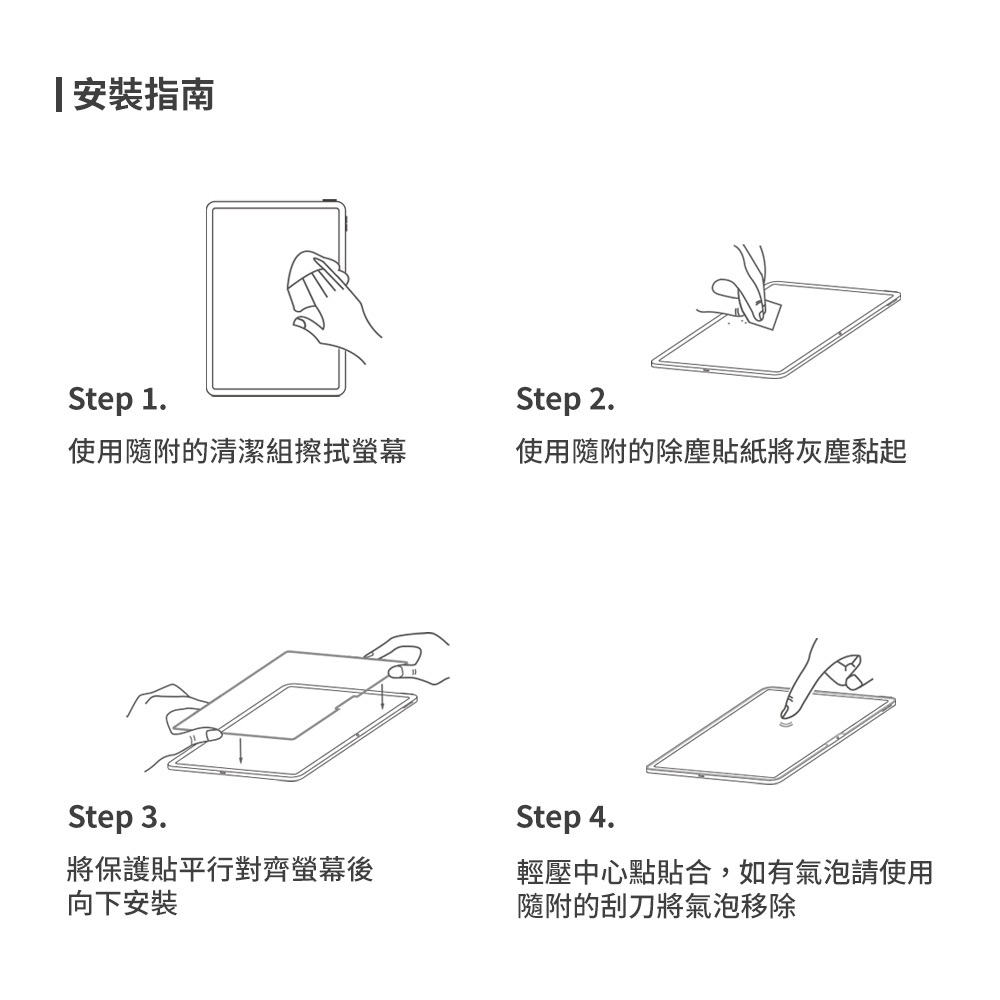 安裝指南

Step 1.

使用隨附的清潔組擦拭螢幕

Step 2.

使用隨附的除塵貼紙將灰塵黏起

Step 3.

將保護貼平行對齊螢幕後向下安裝

Step 4.

輕壓中心點貼合，如有氣泡請使用隨附的刮刀將氣泡移除