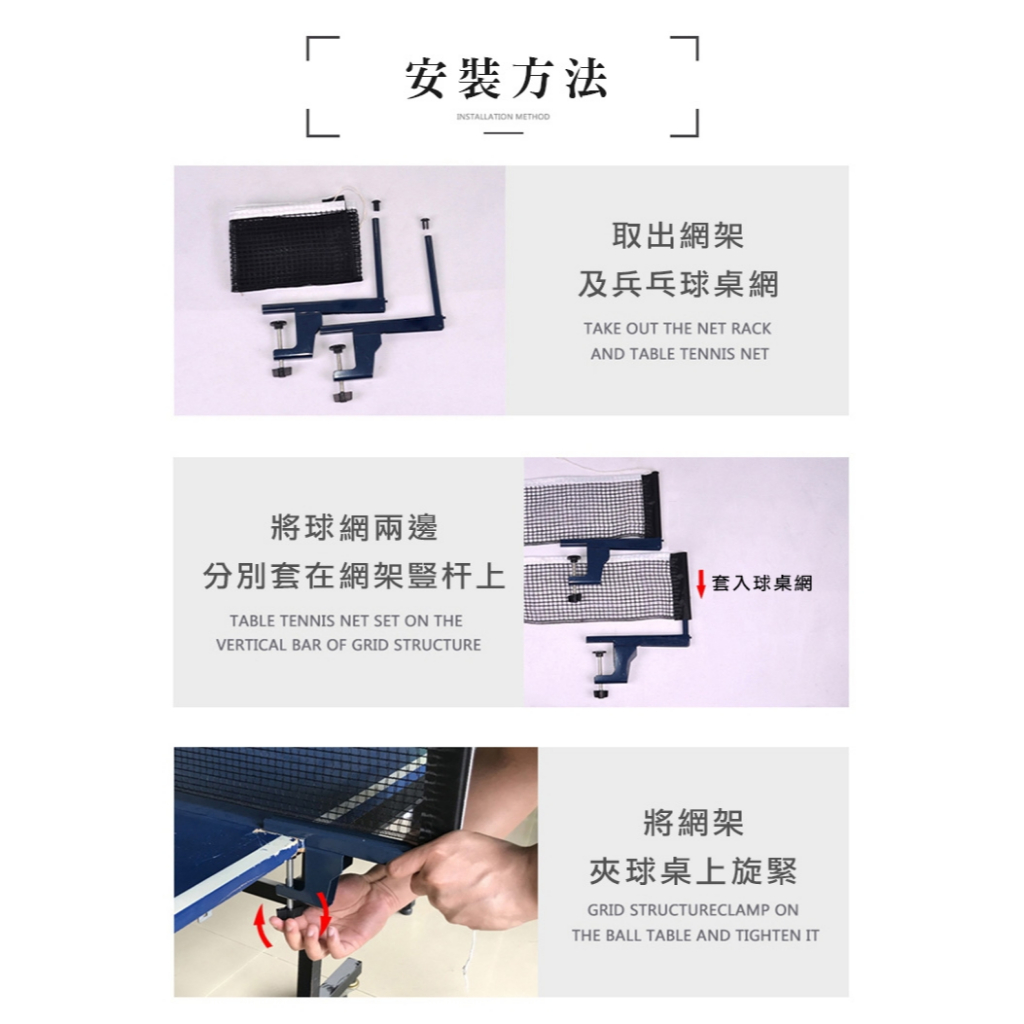 安裝方法

INSTALLATION METHOD

取出網架
及兵乓球桌網

TAKE OUT THE NET RACK
AND TABLE TENNIS NET

將球網兩邊
分別套在網架豎杆上

TABLE TENNIS NET SET ON THE
VERTICAL BAR OF GRID STRUCTURE

套入球桌網

將網架
夾球桌上旋緊

GRID STRUCTURECLAMP ON
THE BALL TABLE AND TIGHTEN IT