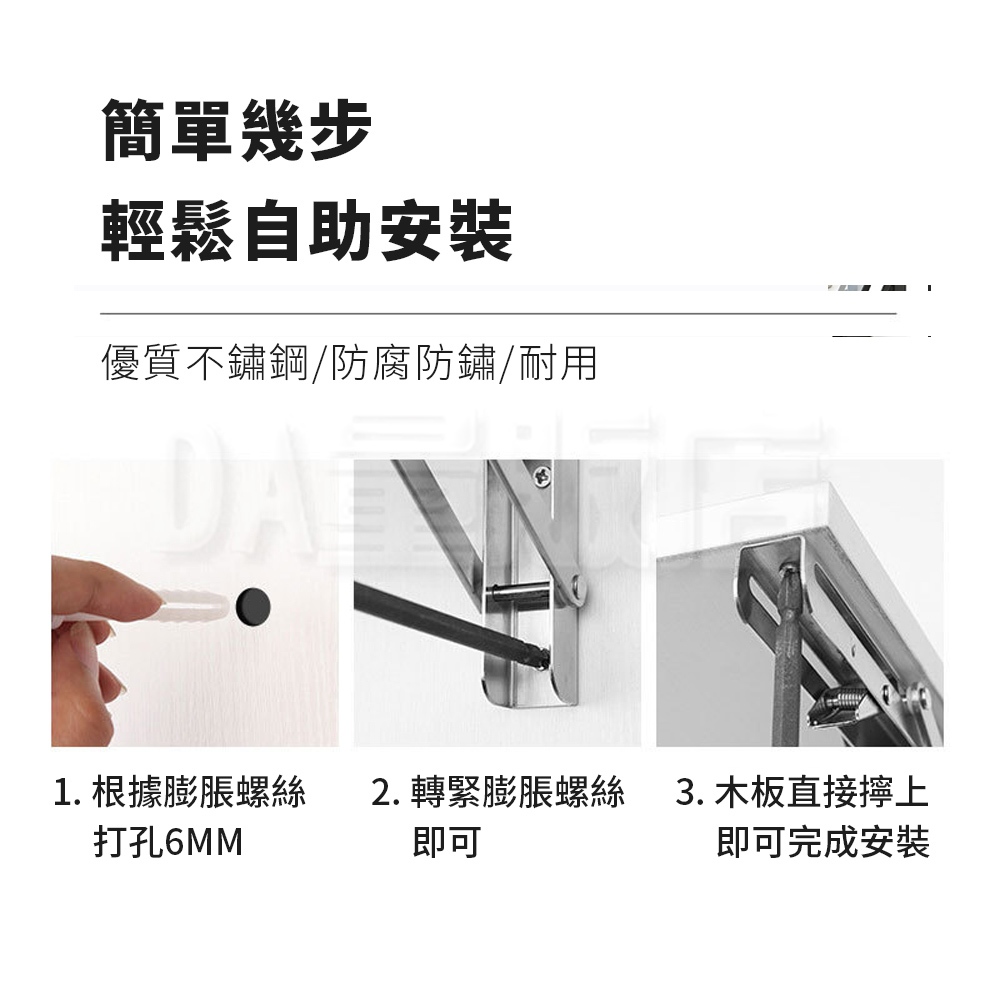 簡單幾步
輕鬆自助安裝

優質不鏽鋼/防腐防鏽/耐用

DA量販店

1. 根據膨脹螺絲打孔6MM

2. 轉緊膨脹螺絲即可

3. 木板直接擰上即可完成安裝