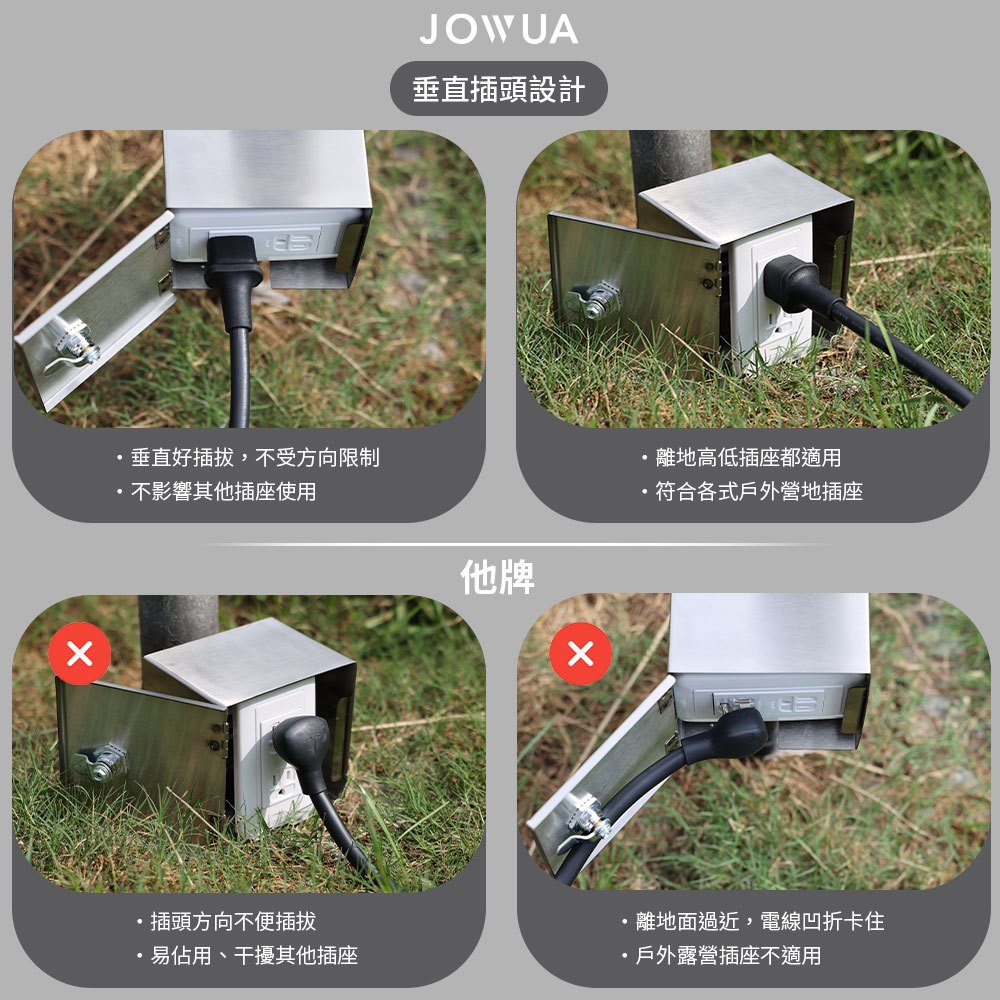 JOWUA

垂直插頭設計

・垂直好插拔，不受方向限制
・不影響其他插座使用

・離地高低插座都適用
・符合各式戶外營地插座

他牌

・插頭方向不便插拔
・易佔用、干擾其他插座

・離地面過近，電線凹折卡住
・戶外露營插座不適用