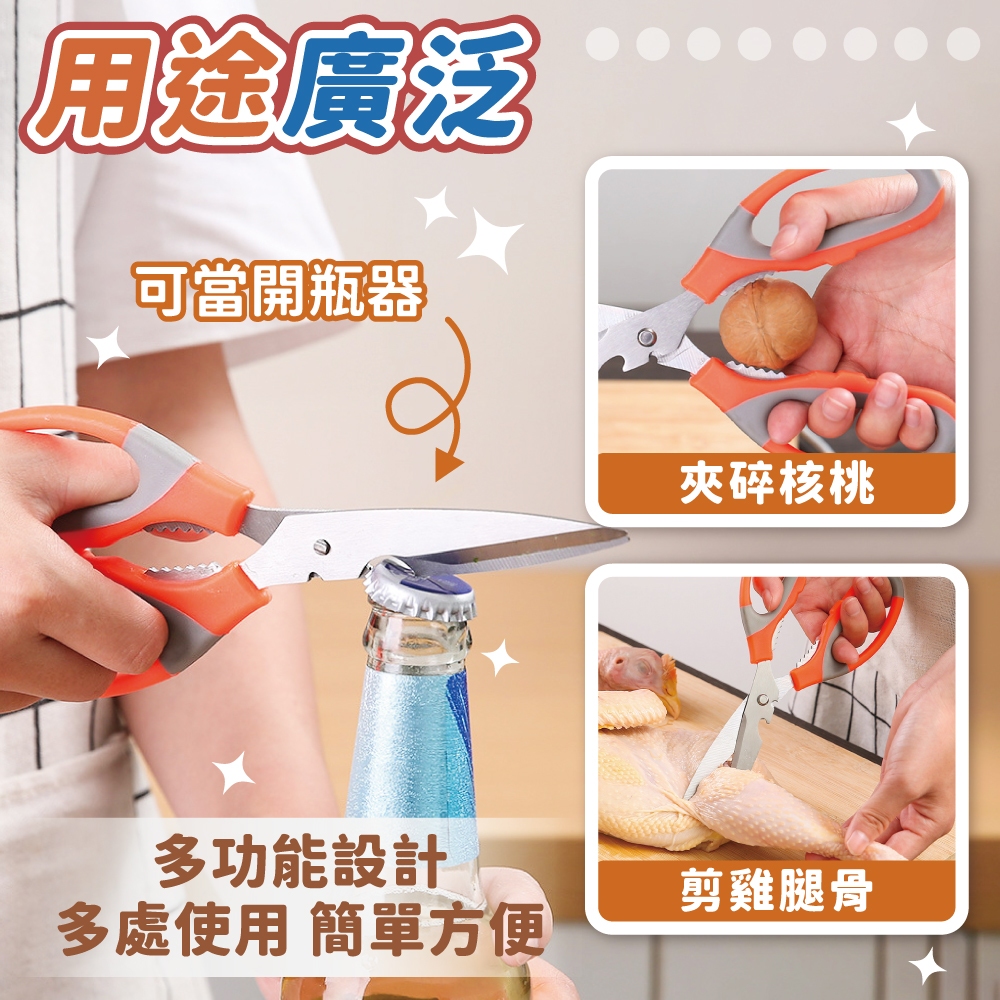 用途廣泛

可當開瓶器

夾碎核桃

剪雞腿骨

多功能設計
多處使用 簡單方便